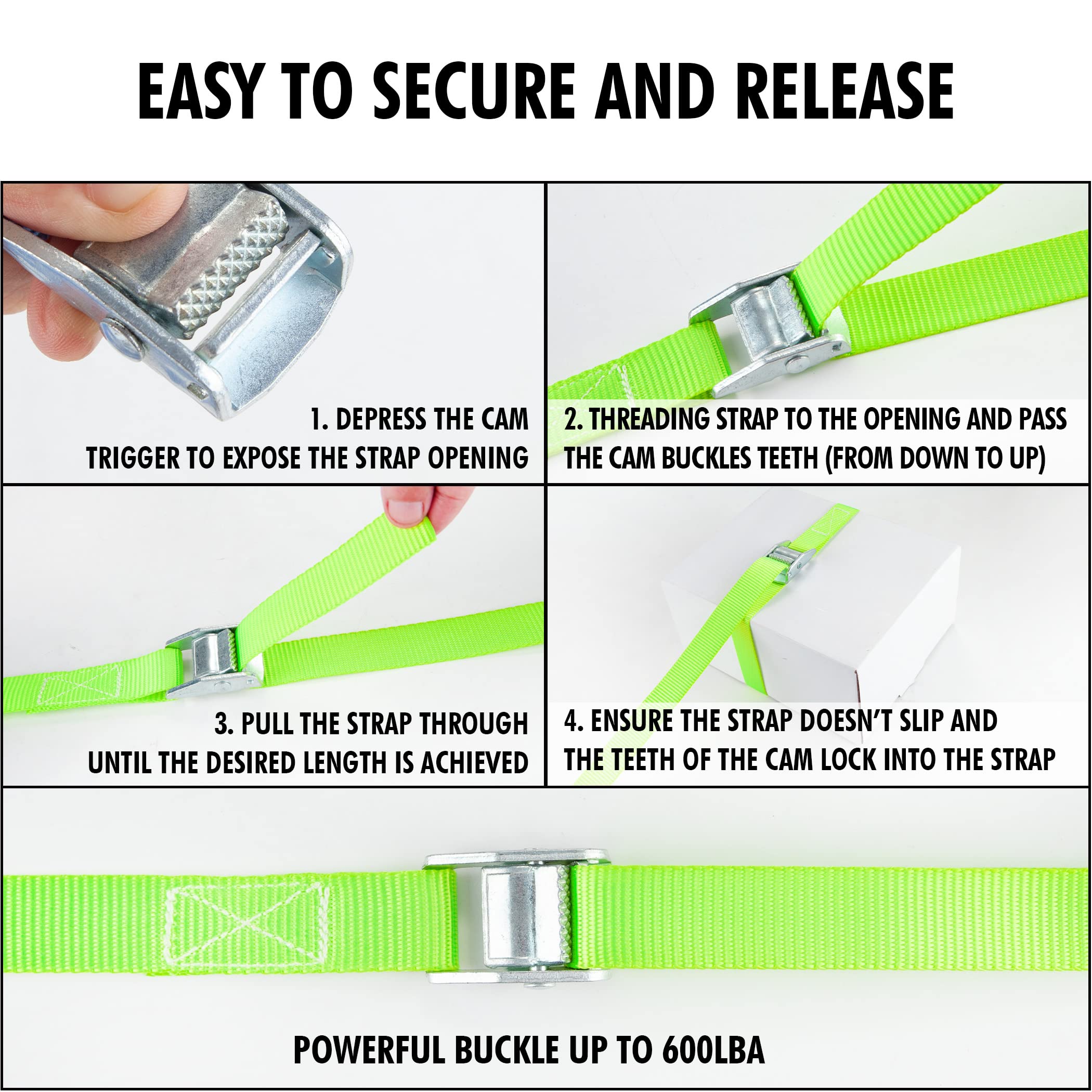 EASY TO SECURE AND RELEASE

1. DEPRESS THE CAM TRIGGER TO EXPOSE THE STRAP OPENING

2. THREADING STRAP TO THE OPENING AND PASS THE CAM BUCKLES TEETH (FROM DOWN TO UP)

3. PULL THE STRAP THROUGH UNTIL THE DESIRED LENGTH IS ACHIEVED

4. ENSURE THE STRAP DOESN'T SLIP AND THE TEETH OF THE CAM LOCK INTO THE STRAP

POWERFUL BUCKLE UP TO 600LBA