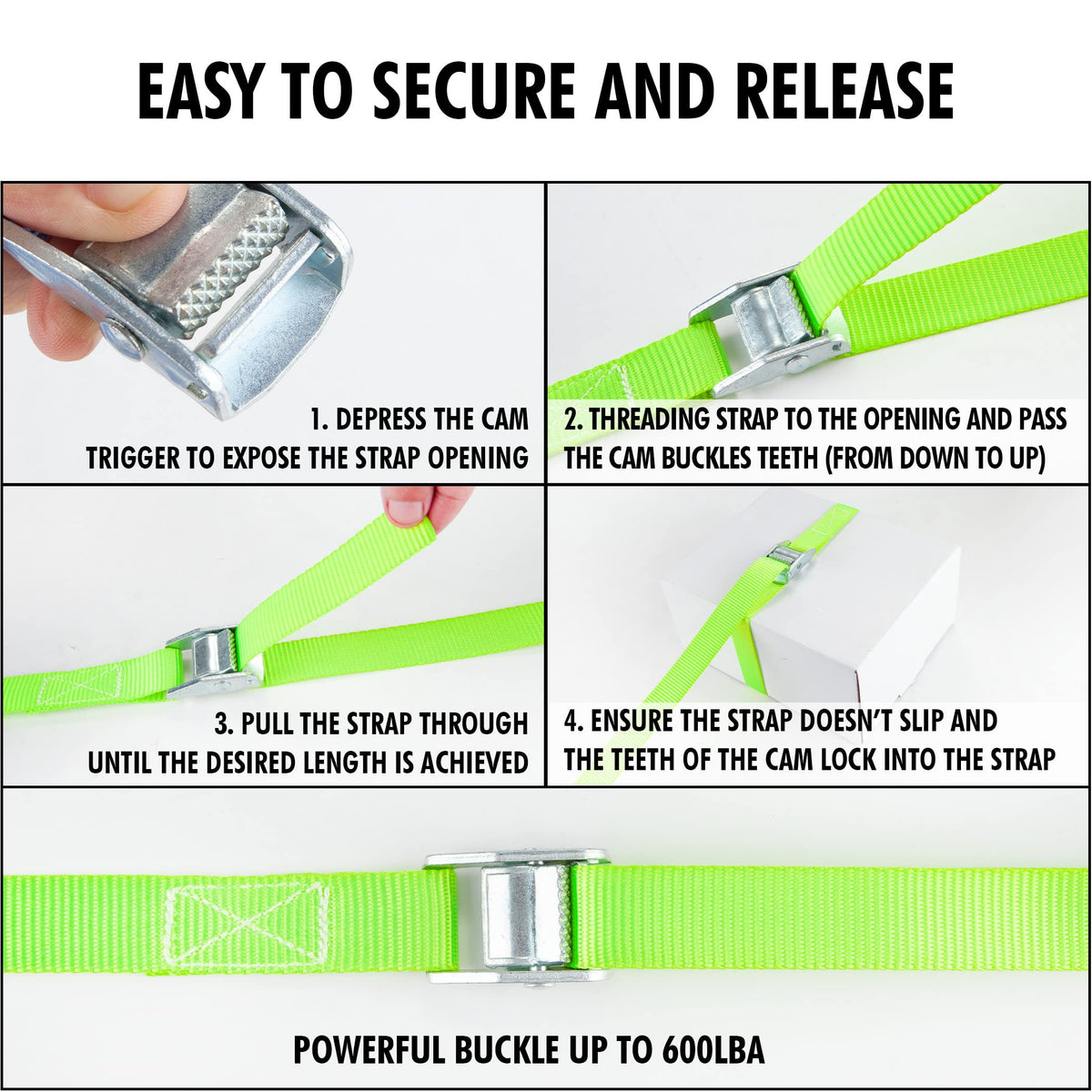 EASY TO SECURE AND RELEASE

1. DEPRESS THE CAM TRIGGER TO EXPOSE THE STRAP OPENING

2. THREADING STRAP TO THE OPENING AND PASS THE CAM BUCKLES TEETH (FROM DOWN TO UP)

3. PULL THE STRAP THROUGH UNTIL THE DESIRED LENGTH IS ACHIEVED

4. ENSURE THE STRAP DOESN'T SLIP AND THE TEETH OF THE CAM LOCK INTO THE STRAP

POWERFUL BUCKLE UP TO 600LBA