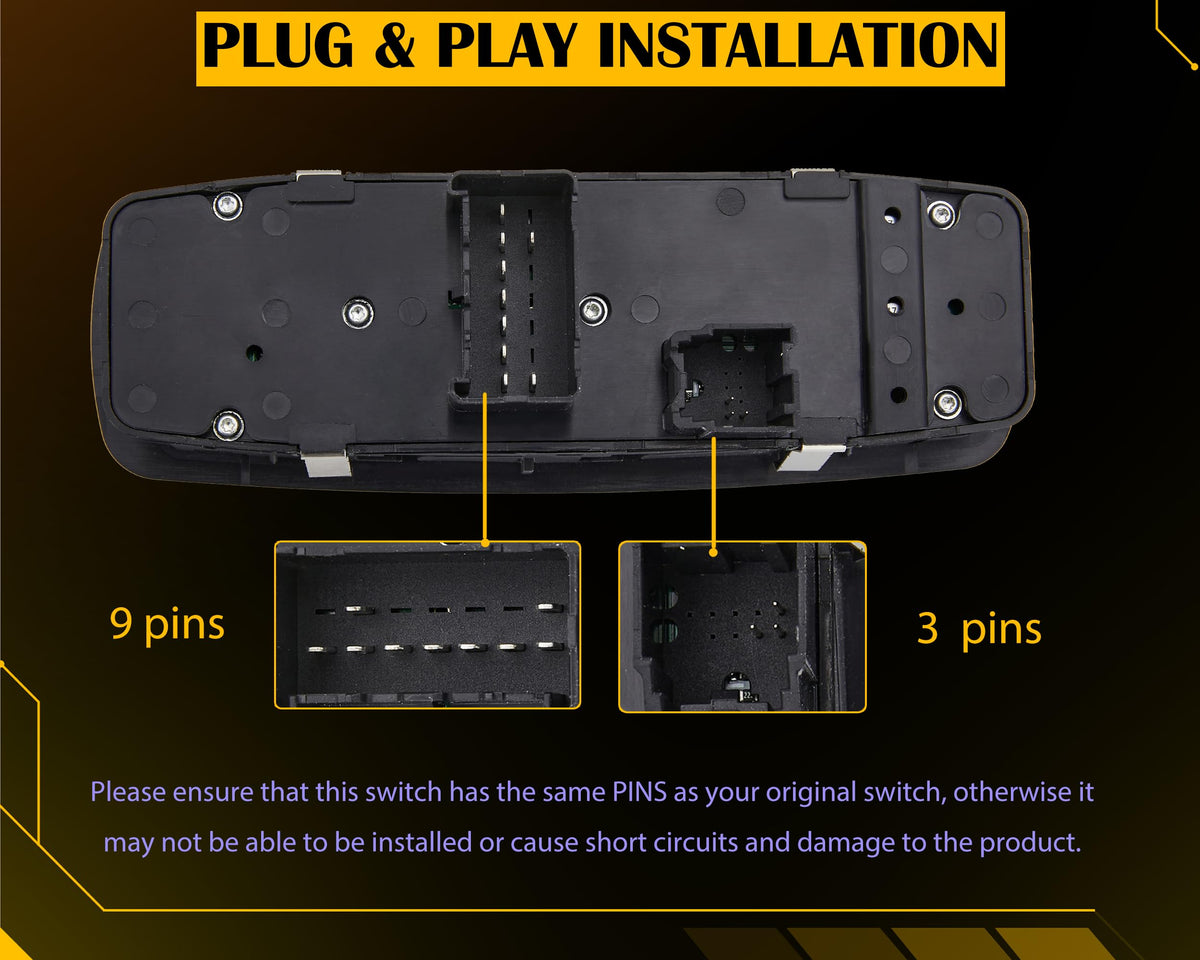 PLUG & PLAY INSTALLATION

9 pins

3 pins

Please ensure that this switch has the same PINS as your original switch, otherwise it may not be able to be installed or cause short circuits and damage to the product.