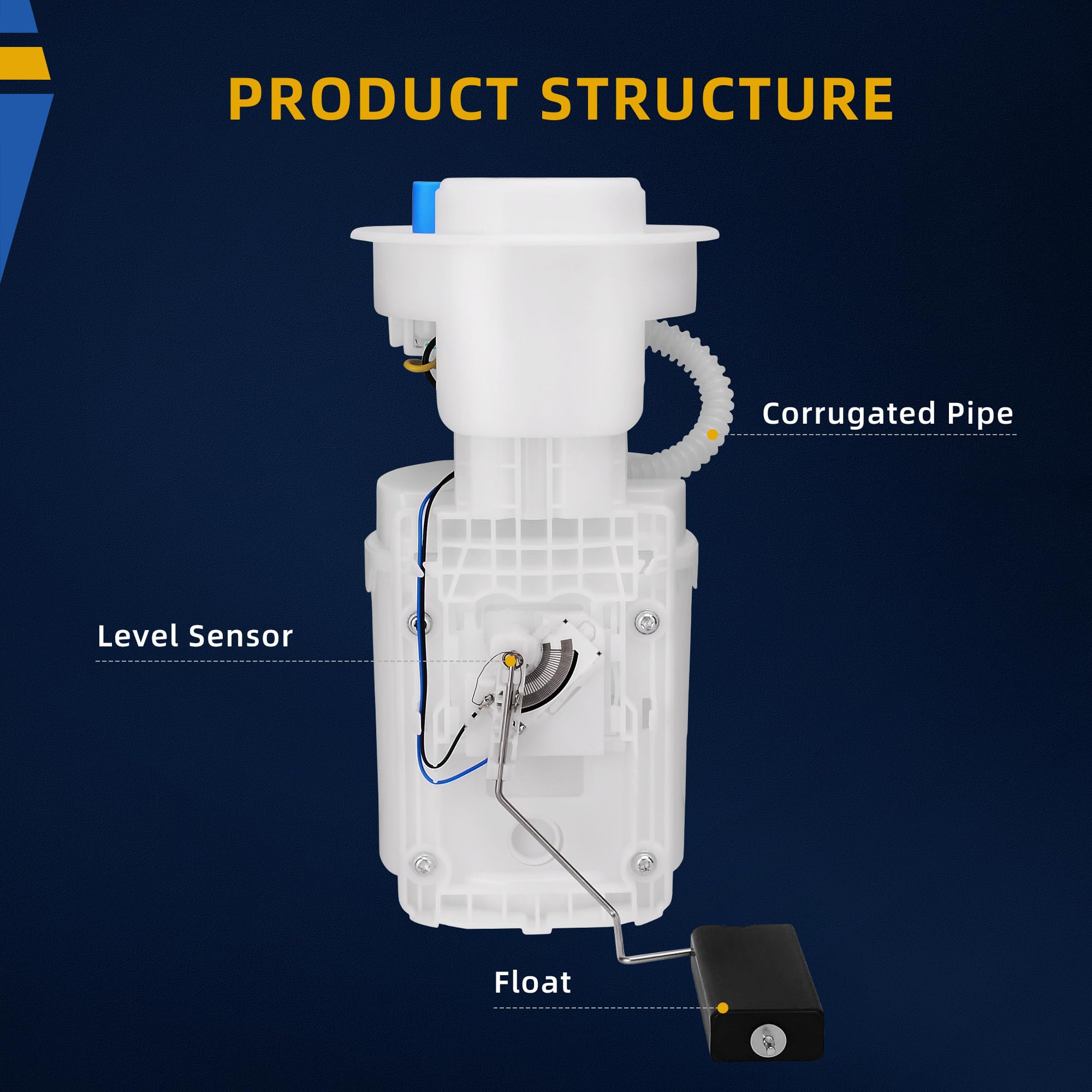 PRODUCT STRUCTURE

Corrugated Pipe

Level Sensor

Float