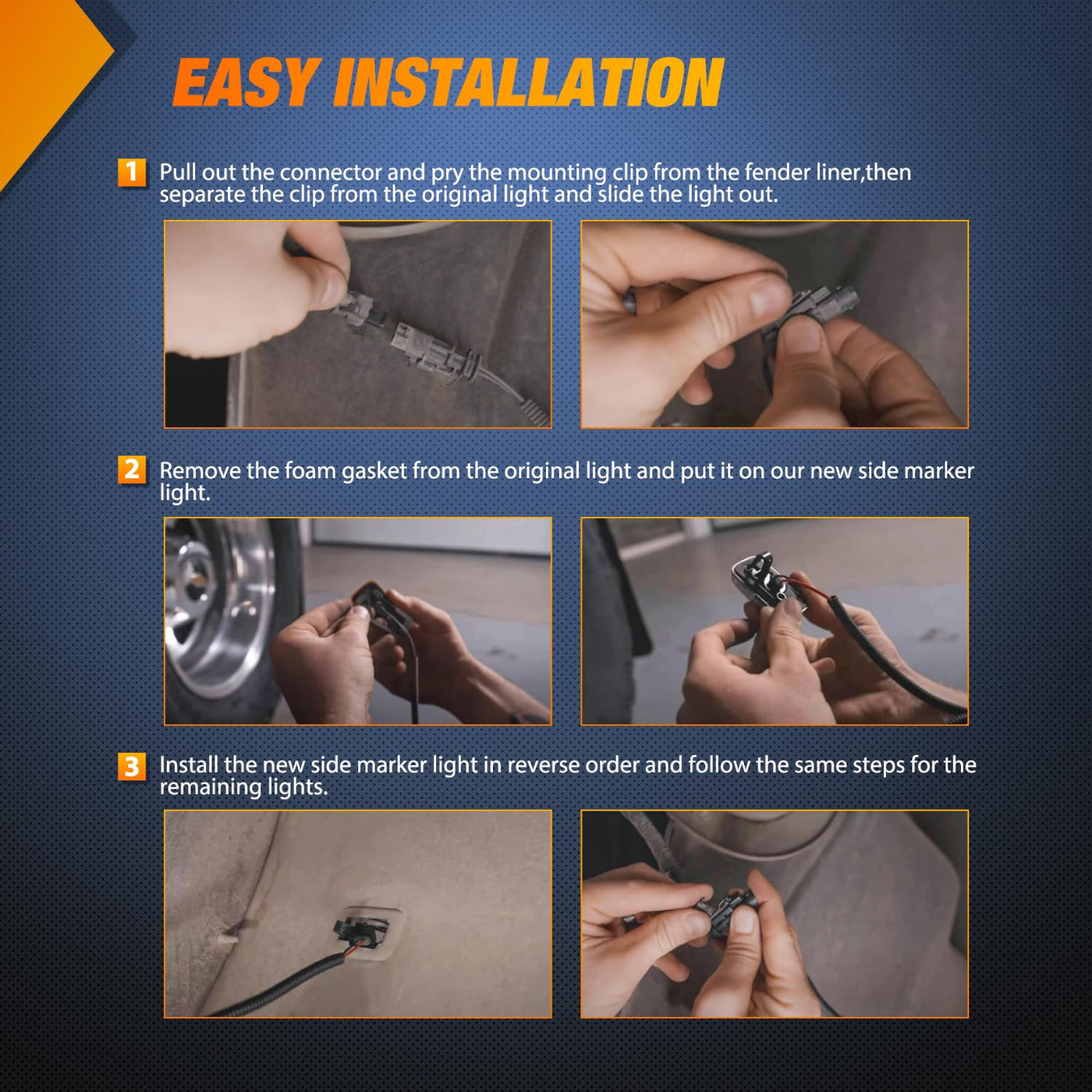 EASY INSTALLATION

1 Pull out the connector and pry the mounting clip from the fender liner,then separate the clip from the original light and slide the light out.

2 Remove the foam gasket from the original light and put it on our new side marker light.

3 Install the new side marker light in reverse order and follow the same steps for the remaining lights.