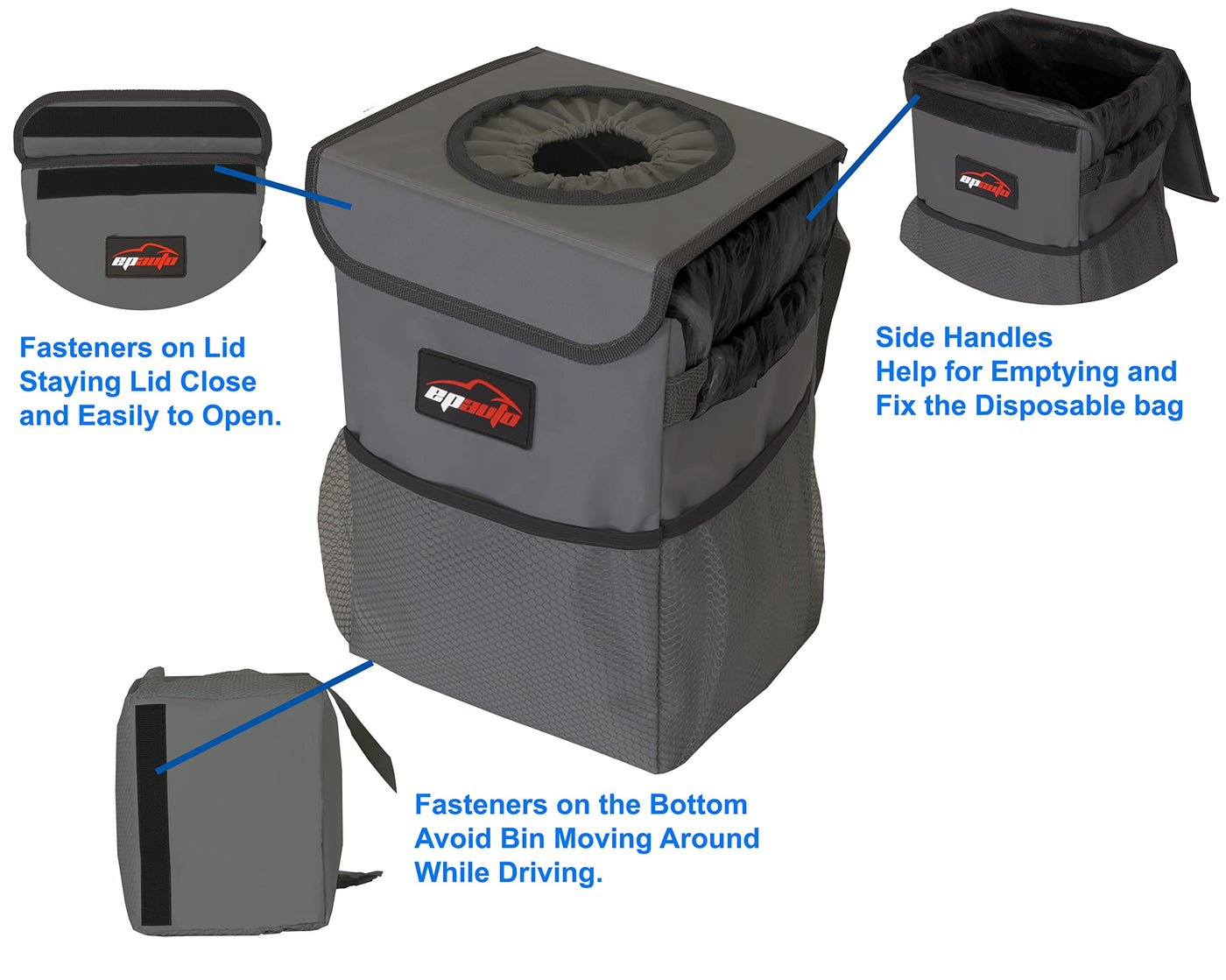 epauto

Fasteners on Lid
Staying Lid Close
and Easily to Open.

epauto

epauto

Side Handles
Help for Emptying and
Fix the Disposable bag

Fasteners on the Bottom
Avoid Bin Moving Around
While Driving.