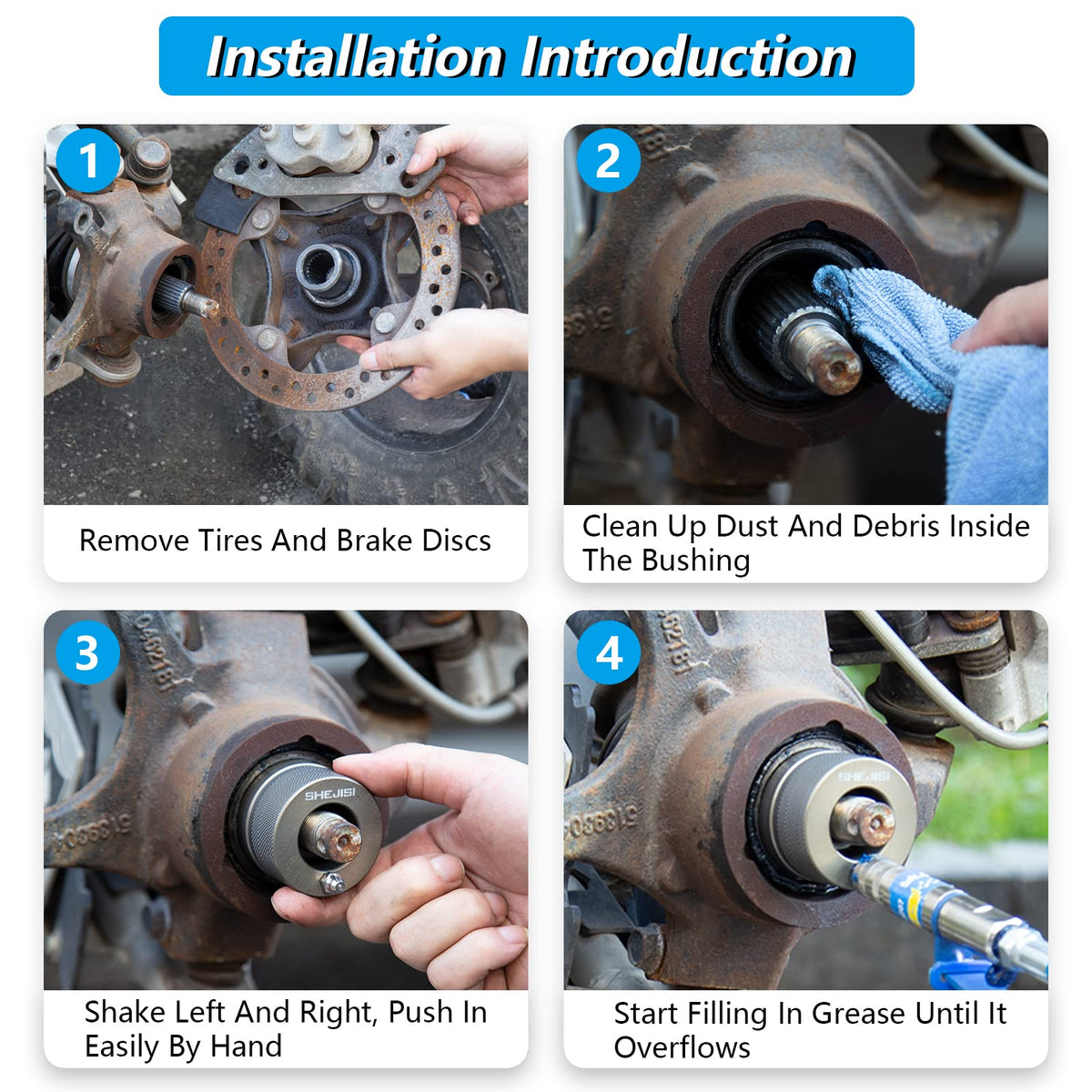 Installation Introduction

1

Remove Tires And Brake Discs

2

Clean Up Dust And Debris Inside The Bushing

3

SHEJISI

Shake Left And Right, Push In Easily By Hand

4

SHEJISI

Start Filling In Grease Until It Overflows