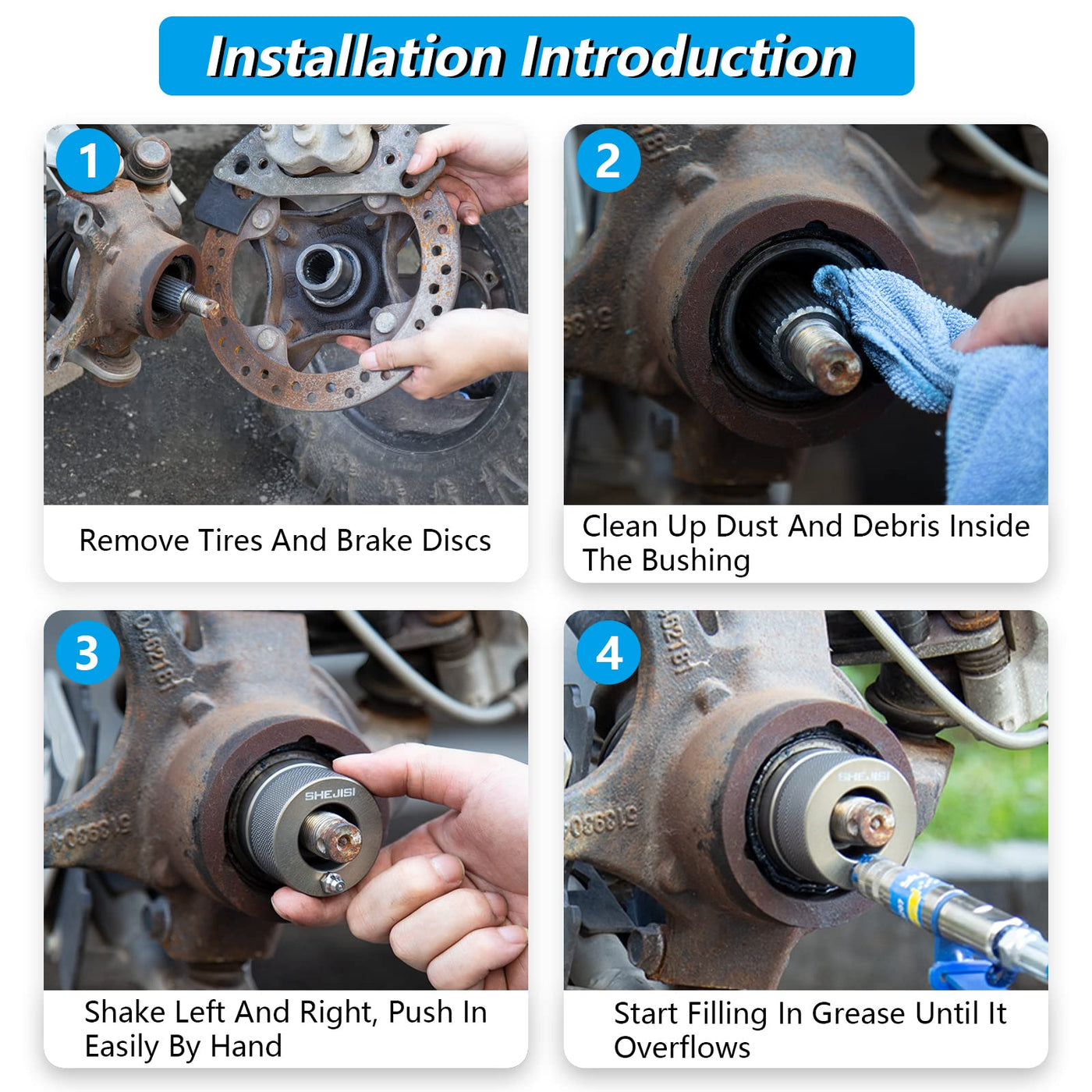 Installation Introduction

1

Remove Tires And Brake Discs

2

Clean Up Dust And Debris Inside The Bushing

3

SHEJISI

Shake Left And Right, Push In Easily By Hand

4

SHEJISI

Start Filling In Grease Until It Overflows