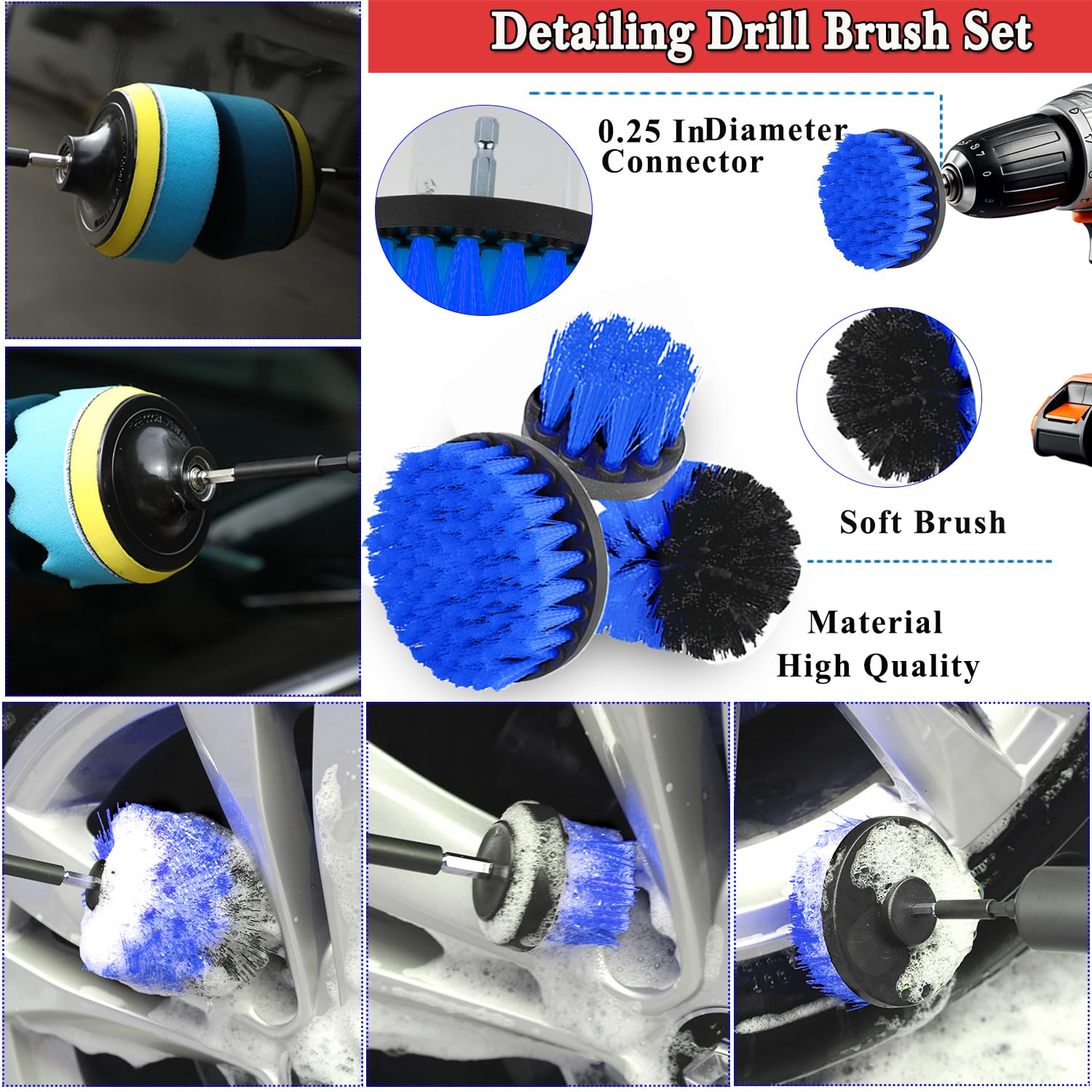 Detailing Drill Brush Set

0.25 InDiameter Connector

Soft Brush

Material High Quality