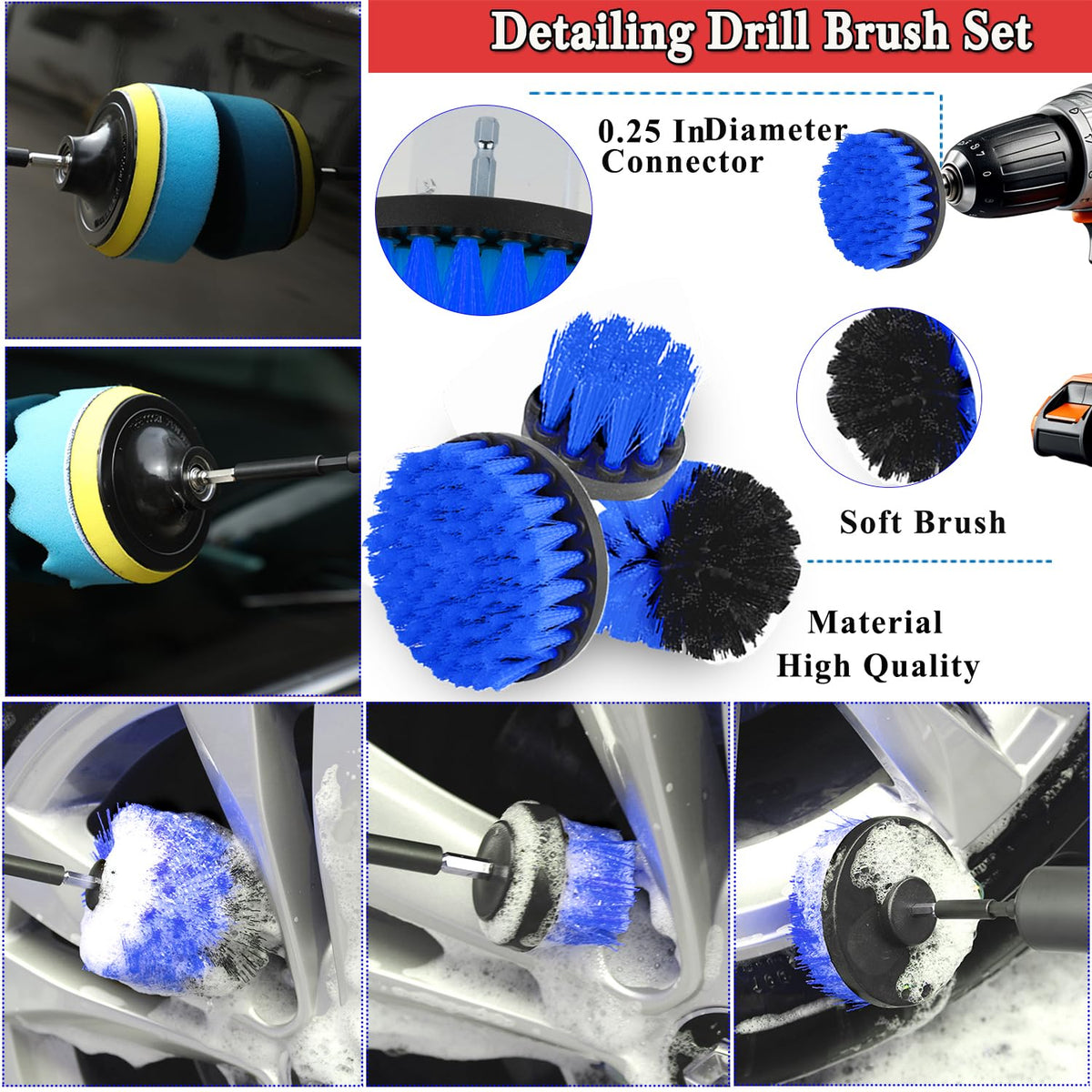 Detailing Drill Brush Set

0.25 InDiameter Connector

Soft Brush

Material High Quality