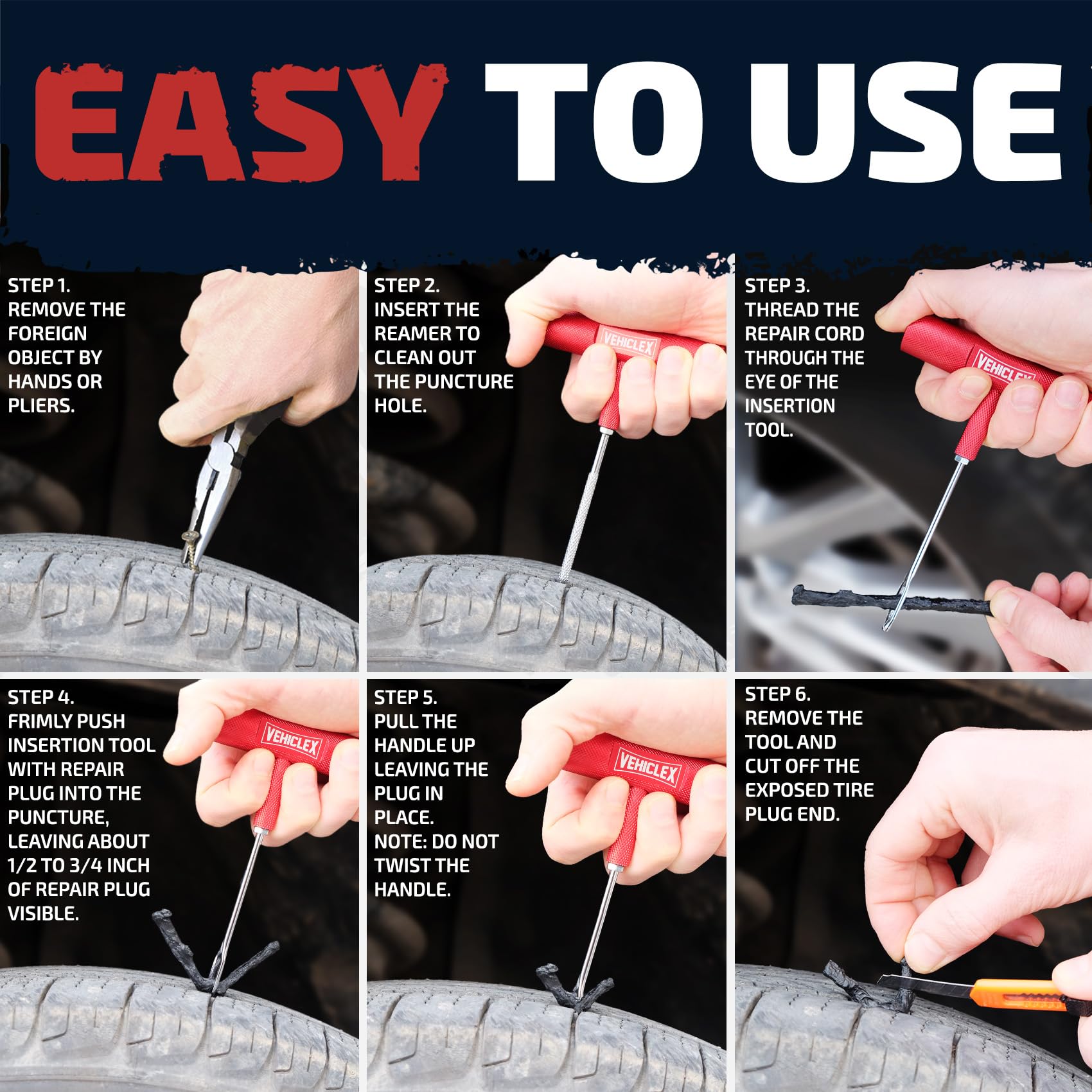 EASY TO USE

STEP 1.
REMOVE THE FOREIGN OBJECT BY HANDS OR PLIERS.

STEP 2.
INSERT THE REAMER TO CLEAN OUT THE PUNCTURE HOLE.

VEHICLEX

STEP 3.
THREAD THE REPAIR CORD THROUGH THE EYE OF THE INSERTION TOOL.

VEHICLEX

STEP 4.
FRIMLY PUSH INSERTION TOOL WITH REPAIR PLUG INTO THE PUNCTURE, LEAVING ABOUT 1/2 TO 3/4 INCH OF REPAIR PLUG VISIBLE.

VEHICLEX

STEP 5.
PULL THE HANDLE UP LEAVING THE PLUG IN PLACE.
NOTE: DO NOT TWIST THE HANDLE.

VEHICLEX

STEP 6.
REMOVE THE TOOL AND CUT OFF THE EXPOSED TIRE PLUG END.