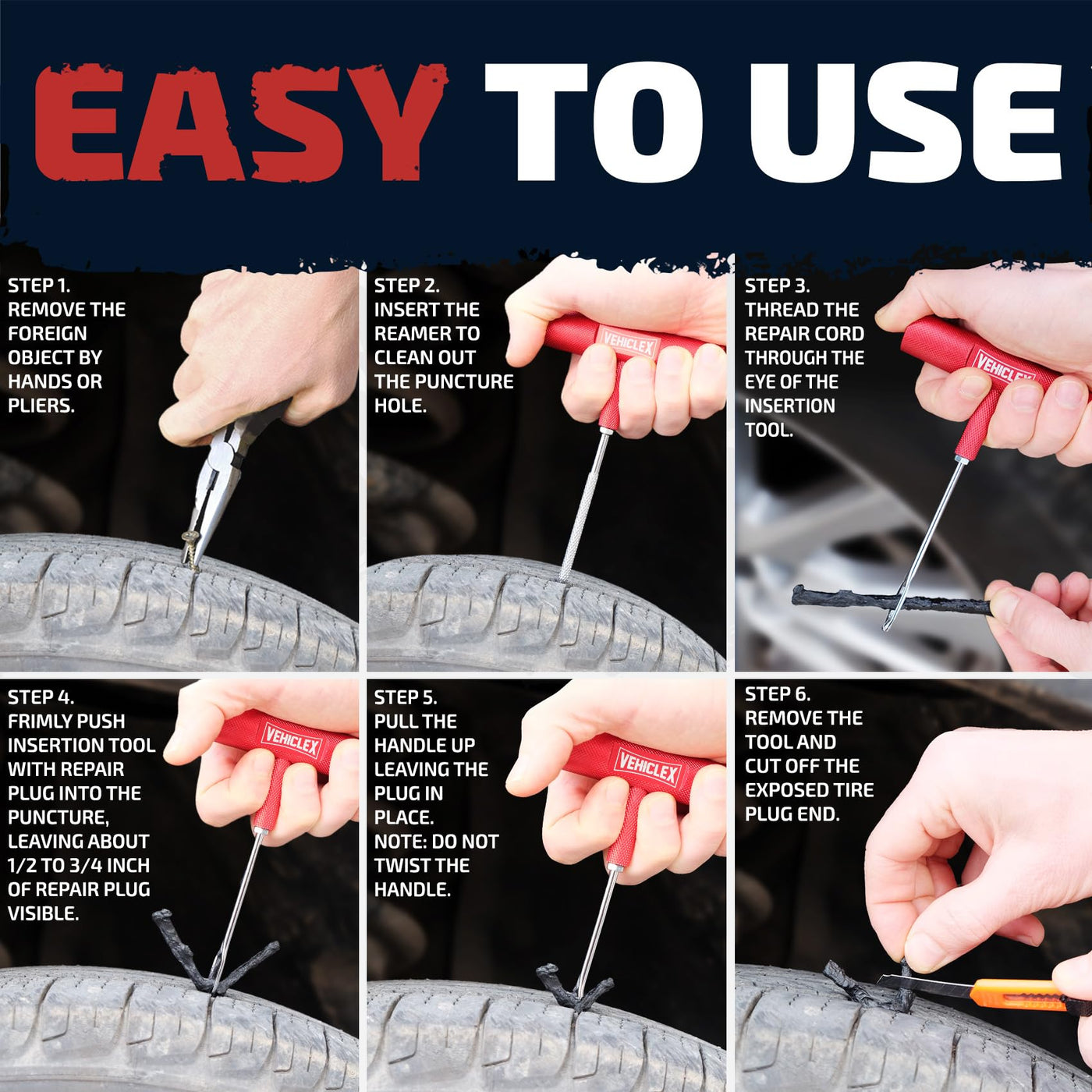 EASY TO USE

STEP 1.
REMOVE THE FOREIGN OBJECT BY HANDS OR PLIERS.

STEP 2.
INSERT THE REAMER TO CLEAN OUT THE PUNCTURE HOLE.

VEHICLEX

STEP 3.
THREAD THE REPAIR CORD THROUGH THE EYE OF THE INSERTION TOOL.

VEHICLEX

STEP 4.
FRIMLY PUSH INSERTION TOOL WITH REPAIR PLUG INTO THE PUNCTURE, LEAVING ABOUT 1/2 TO 3/4 INCH OF REPAIR PLUG VISIBLE.

VEHICLEX

STEP 5.
PULL THE HANDLE UP LEAVING THE PLUG IN PLACE.
NOTE: DO NOT TWIST THE HANDLE.

VEHICLEX

STEP 6.
REMOVE THE TOOL AND CUT OFF THE EXPOSED TIRE PLUG END.