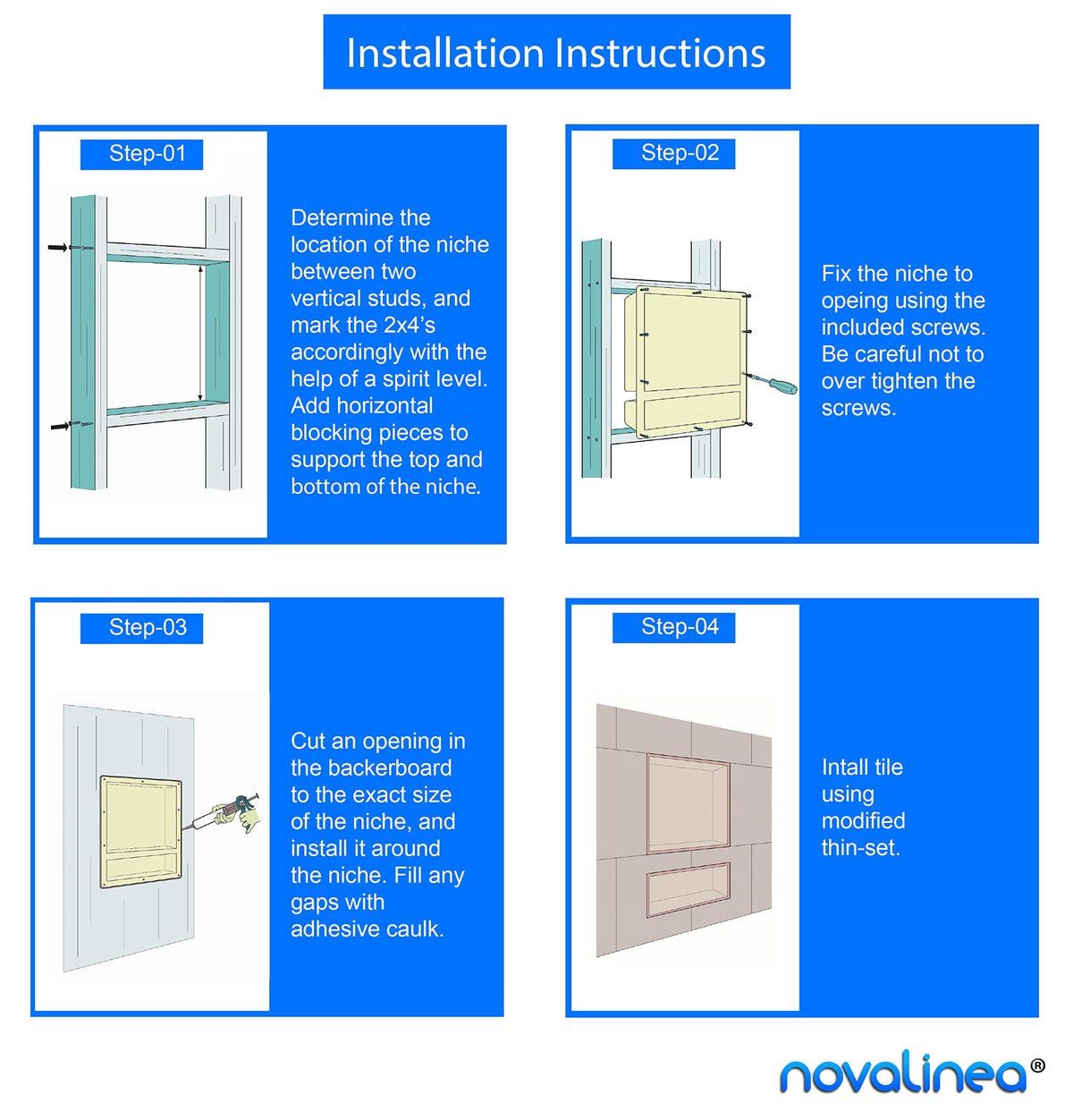 Installation Instructions

Step-01

Determine the location of the niche between two vertical studs, and mark the 2x4's accordingly with the help of a spirit level. Add horizontal blocking pieces to support the top and bottom of the niche.

Step-02

Fix the niche to opeing using the included screws. Be careful not to over tighten the screws.

Step-03

Cut an opening in the backerboard to the exact size of the niche, and install it around the niche. Fill any gaps with adhesive caulk.

Step-04

Intall tile using modified thin-set.

novalinea®