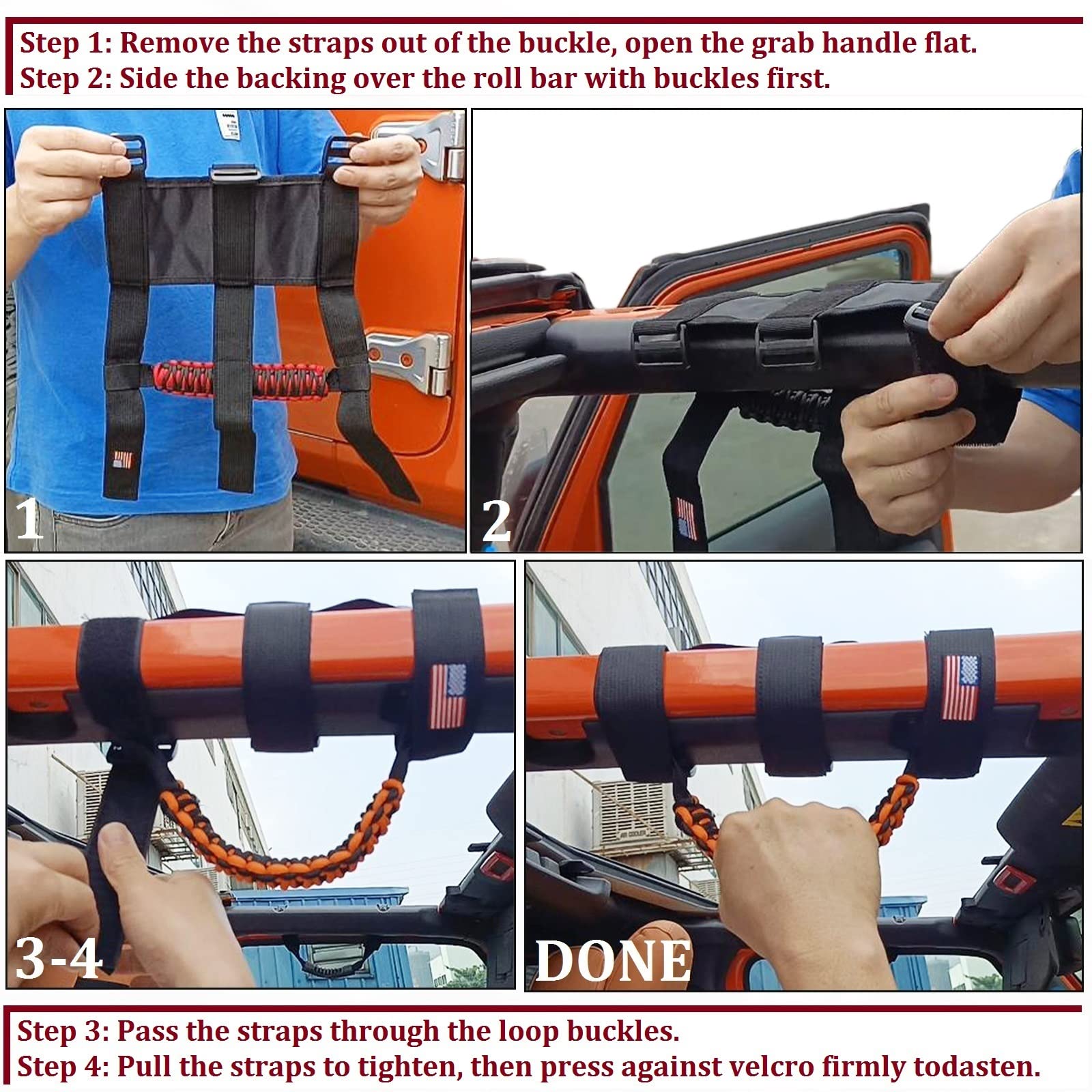 Step 1: Remove the straps out of the buckle, open the grab handle flat.
Step 2: Side the backing over the roll bar with buckles first.

1

2

3-4

DONE

Step 3: Pass the straps through the loop buckles.
Step 4: Pull the straps to tighten, then press against velcro firmly todasten.