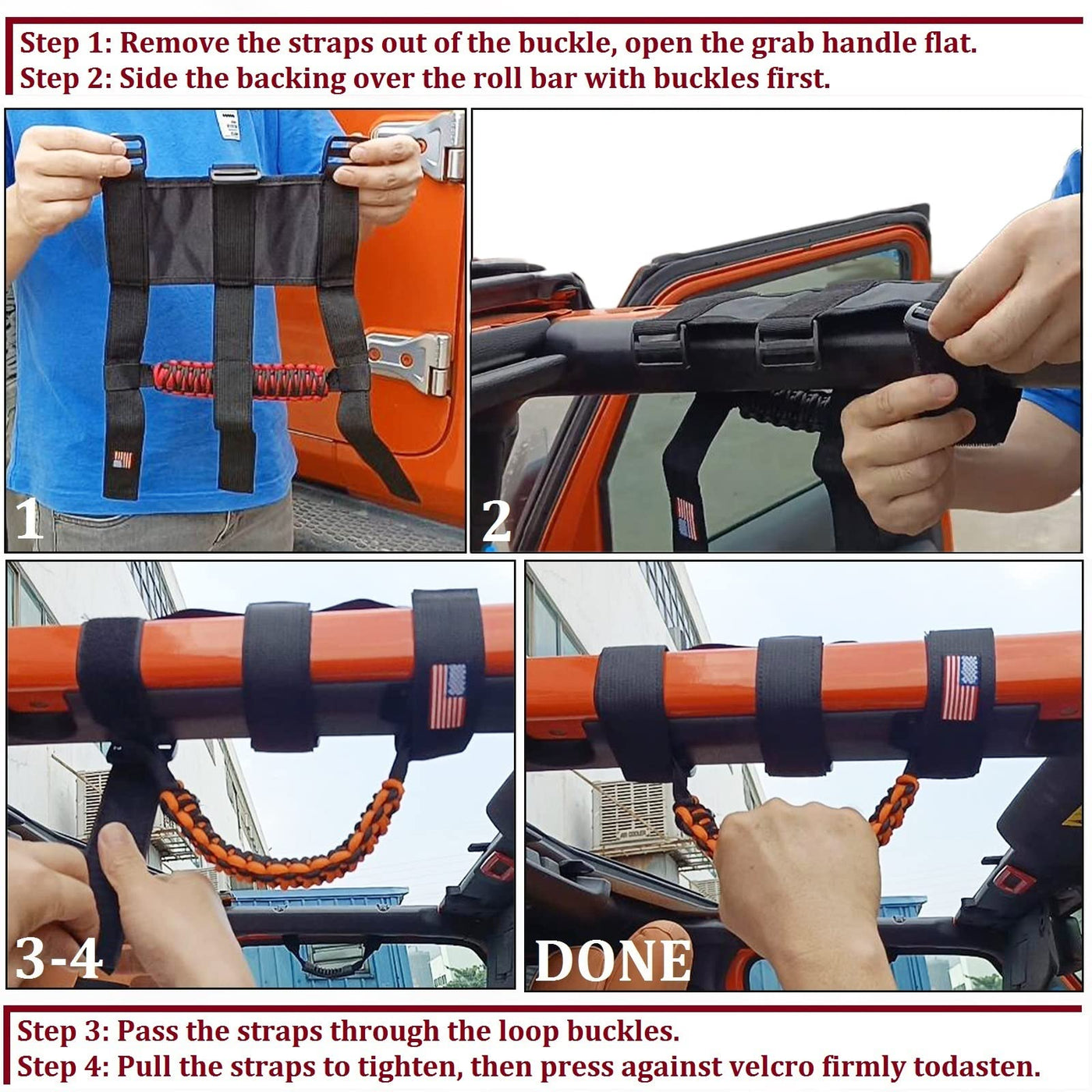 Step 1: Remove the straps out of the buckle, open the grab handle flat.
Step 2: Side the backing over the roll bar with buckles first.

1

2

3-4

DONE

Step 3: Pass the straps through the loop buckles.
Step 4: Pull the straps to tighten, then press against velcro firmly todasten.