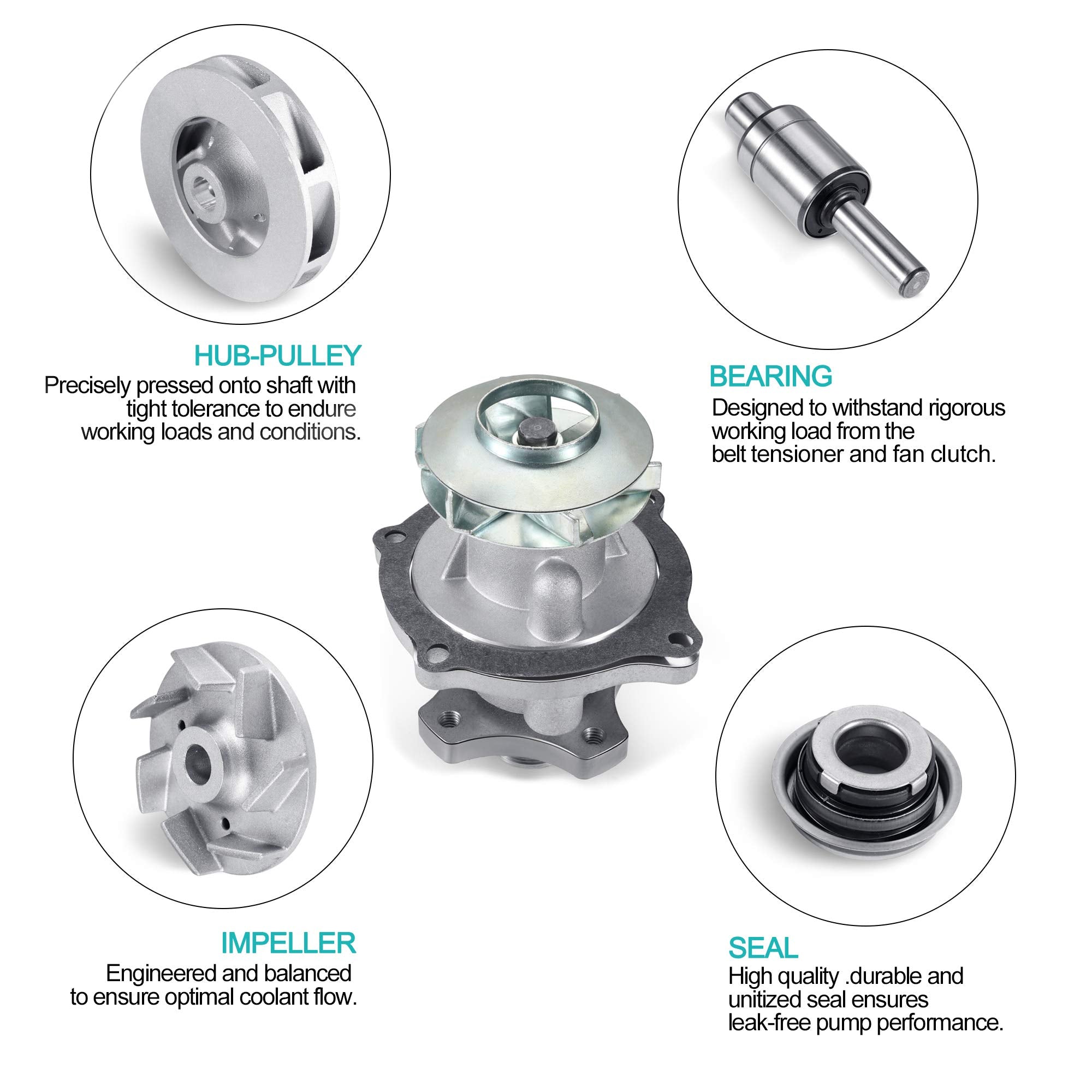 HUB-PULLEY
Precisely pressed onto shaft with tight tolerance to endure working loads and conditions.

BEARING
Designed to withstand rigorous working load from the belt tensioner and fan clutch.

IMPELLER
Engineered and balanced to ensure optimal coolant flow.

SEAL
High quality .durable and unitized seal ensures leak-free pump performance.