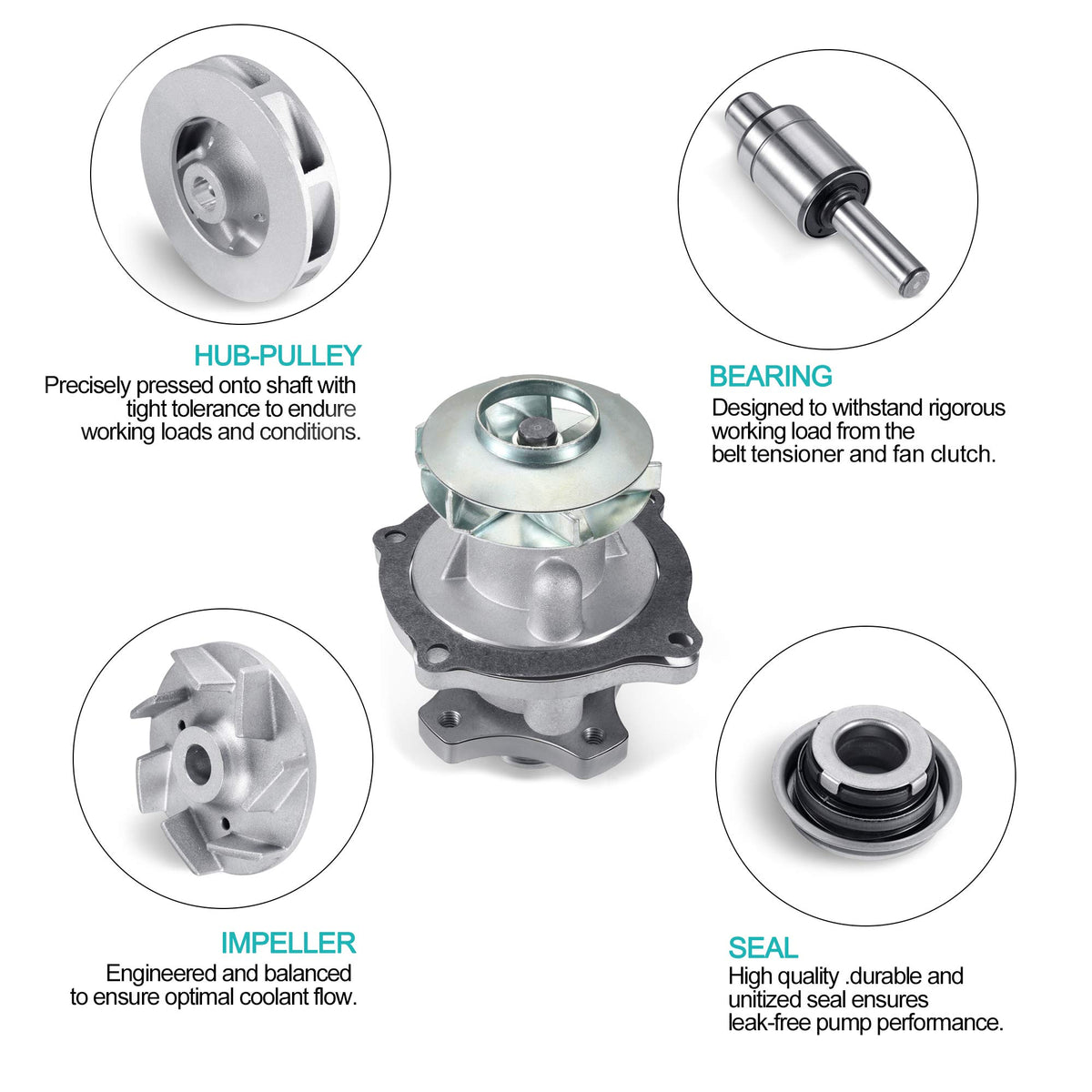 HUB-PULLEY
Precisely pressed onto shaft with tight tolerance to endure working loads and conditions.

BEARING
Designed to withstand rigorous working load from the belt tensioner and fan clutch.

IMPELLER
Engineered and balanced to ensure optimal coolant flow.

SEAL
High quality .durable and unitized seal ensures leak-free pump performance.