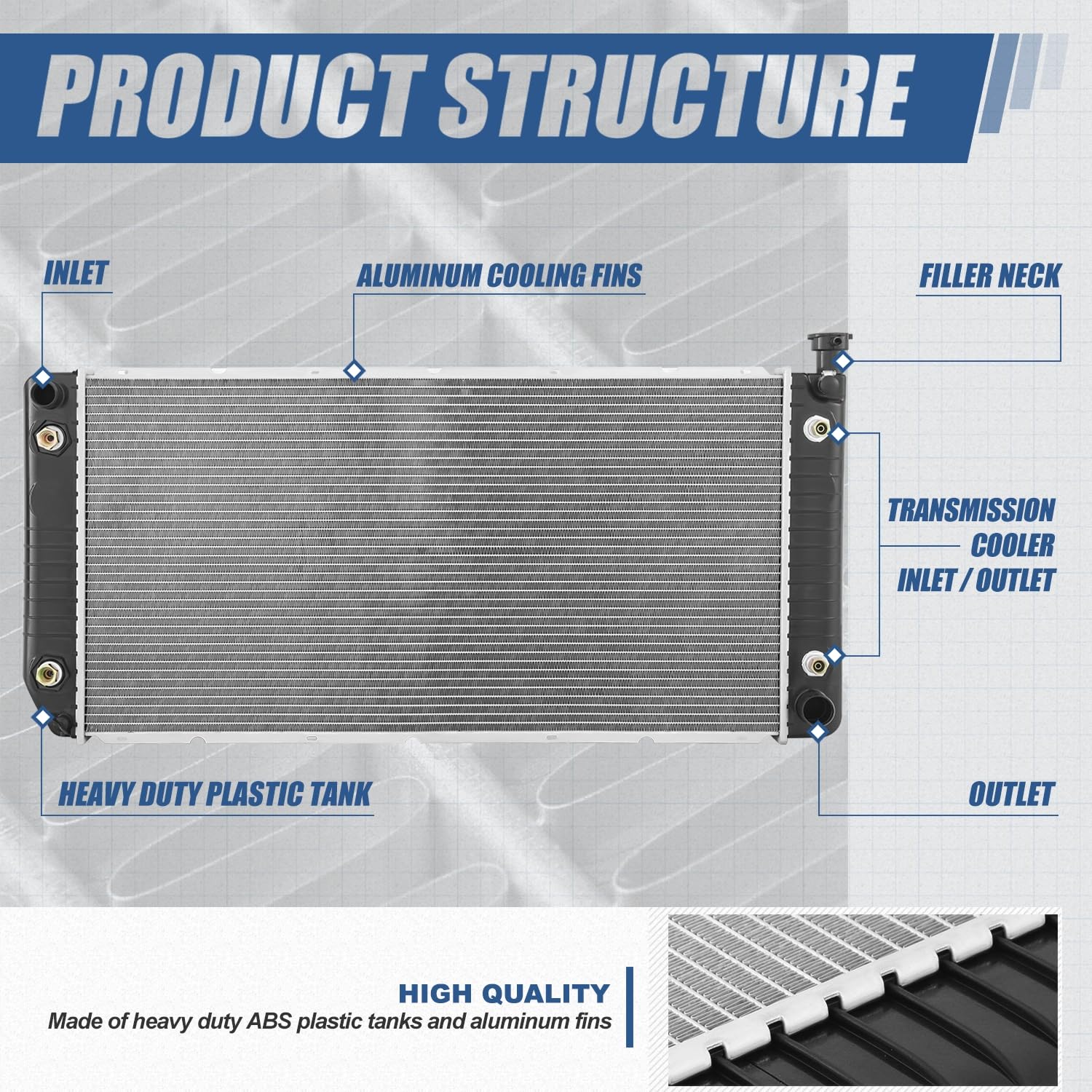 PRODUCT STRUCTURE

INLET

ALUMINUM COOLING FINS

FILLER NECK

TRANSMISSION COOLER INLET / OUTLET

HEAVY DUTY PLASTIC TANK

OUTLET

HIGH QUALITY
Made of heavy duty ABS plastic tanks and aluminum fins