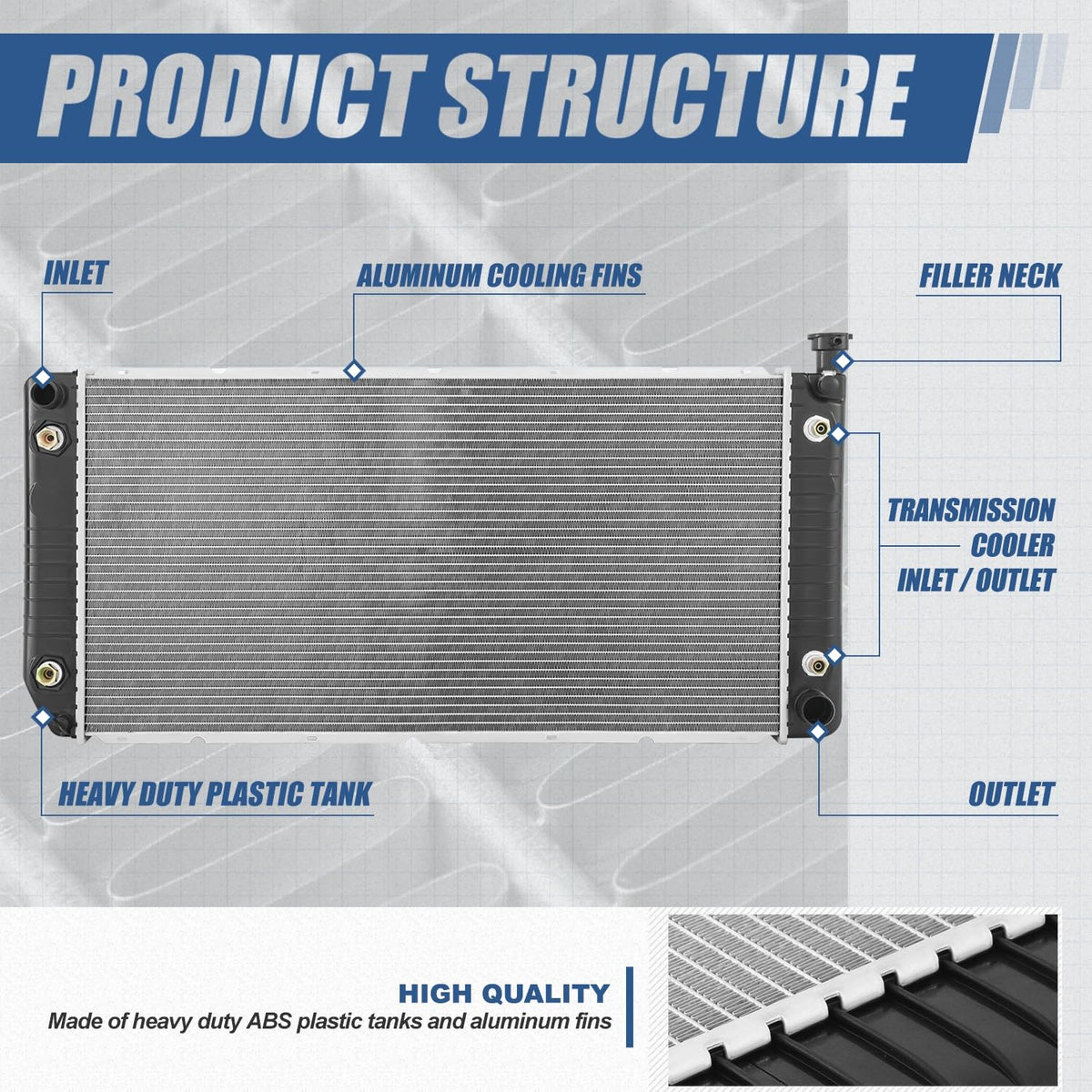 PRODUCT STRUCTURE

INLET

ALUMINUM COOLING FINS

FILLER NECK

TRANSMISSION COOLER INLET / OUTLET

HEAVY DUTY PLASTIC TANK

OUTLET

HIGH QUALITY

Made of heavy duty ABS plastic tanks and aluminum fins