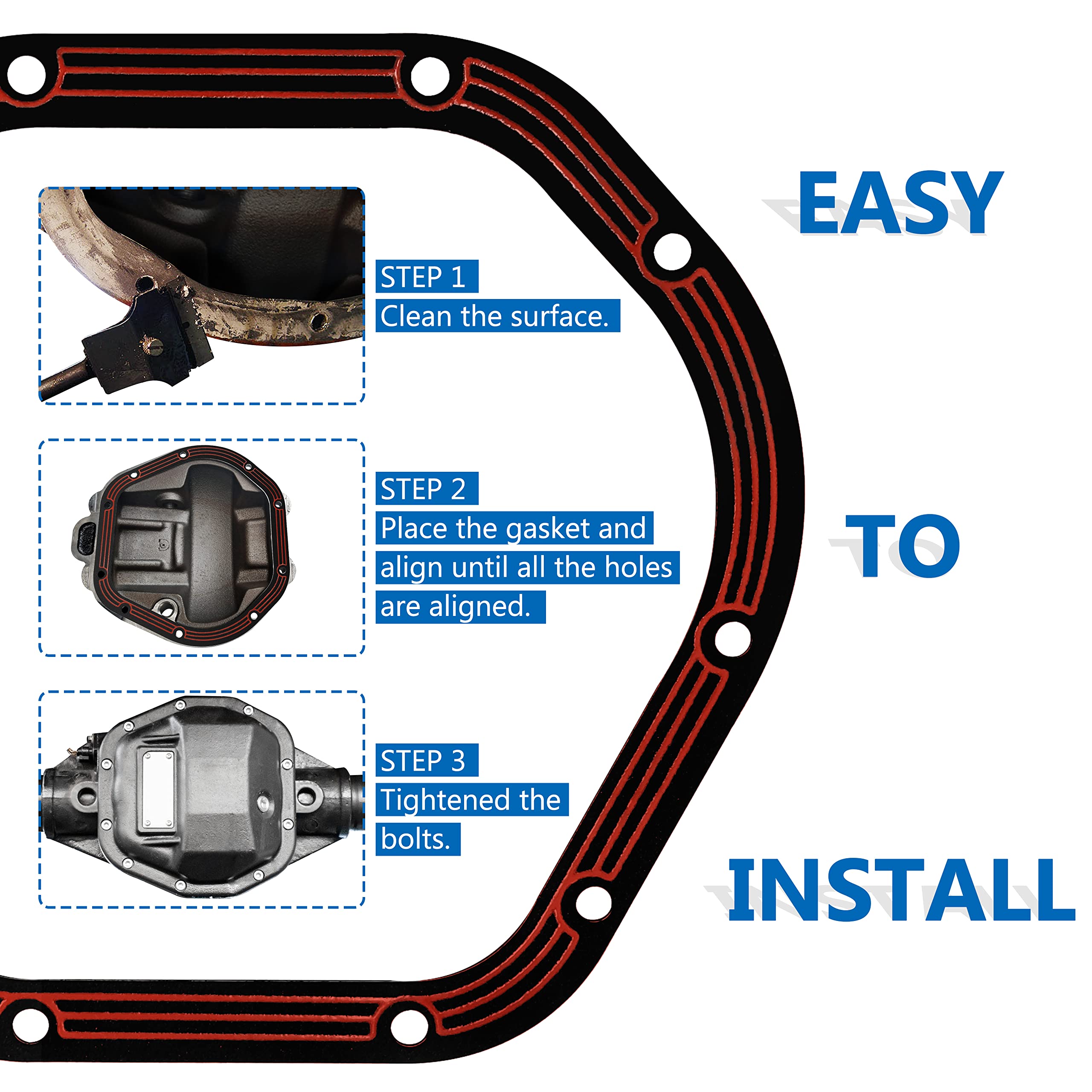 STEP 1
Clean the surface.

STEP 2
Place the gasket and align until all the holes are aligned.

STEP 3
Tightened the bolts.

EASY

TO

INSTALL