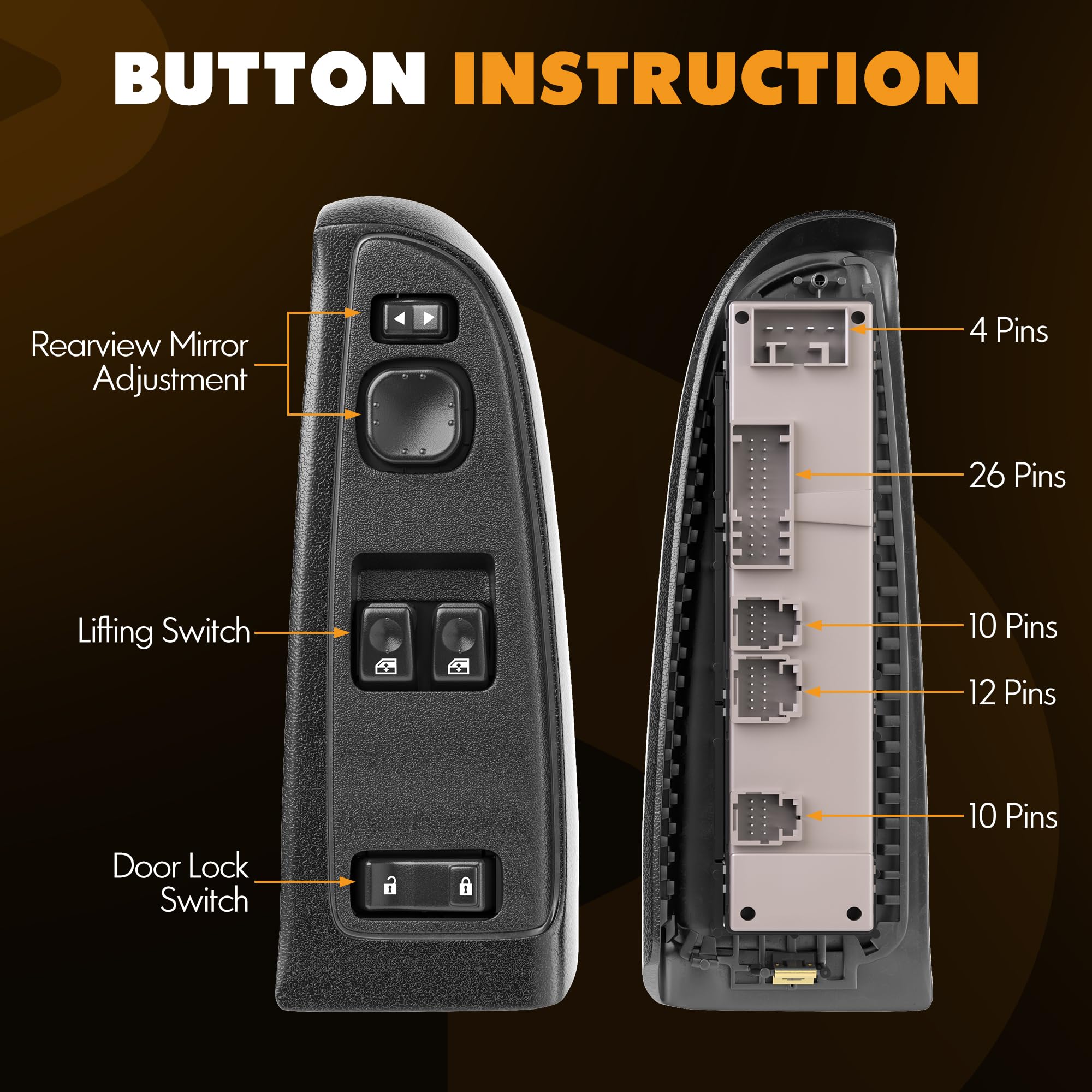 BUTTON INSTRUCTION

Rearview Mirror Adjustment

Lifting Switch

Door Lock Switch

4 Pins

26 Pins

10 Pins

12 Pins

10 Pins