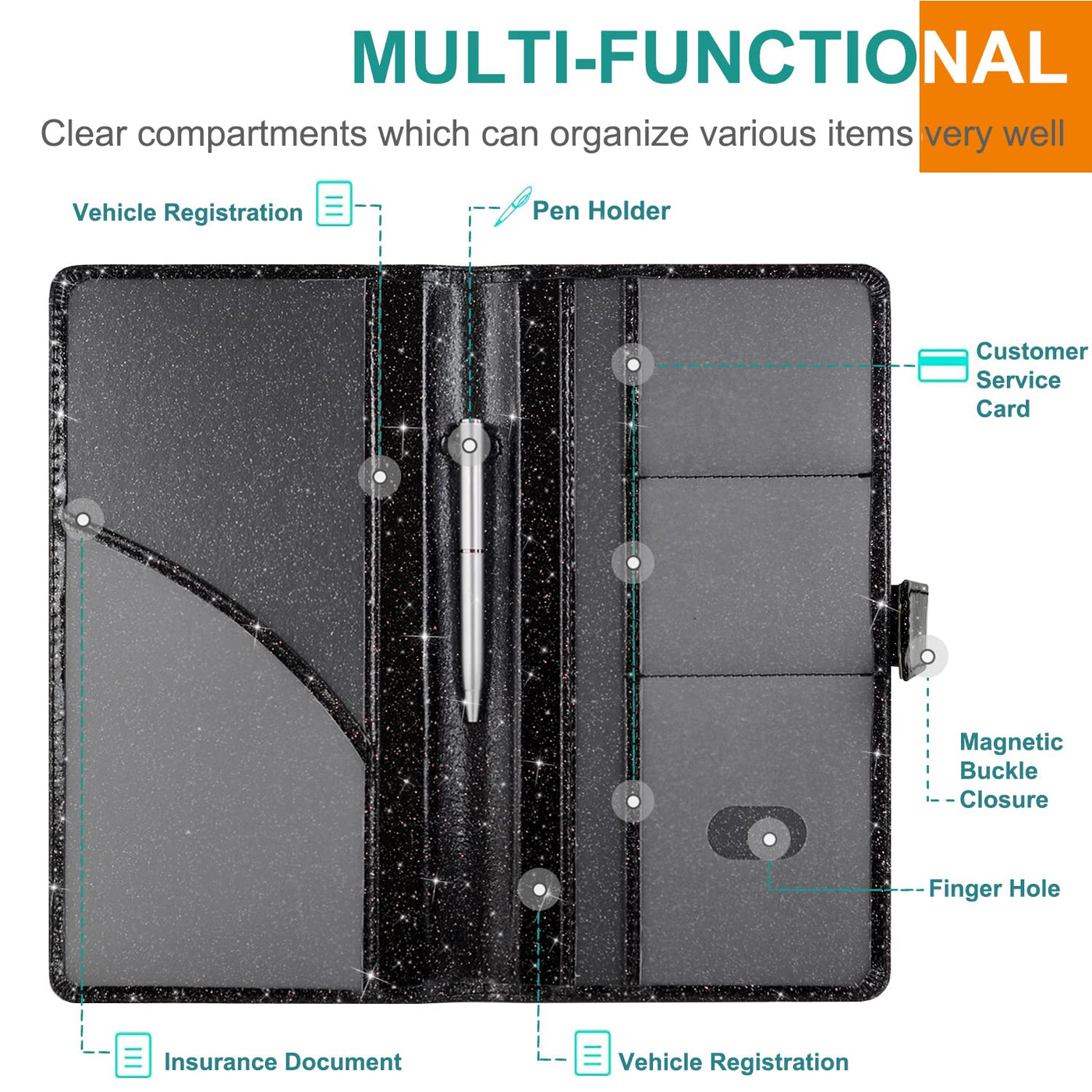 MULTI-FUNCTIONAL

Clear compartments which can organize various items very well

Vehicle Registration

Pen Holder

Customer Service Card

Magnetic Buckle Closure

Finger Hole

Insurance Document

Vehicle Registration