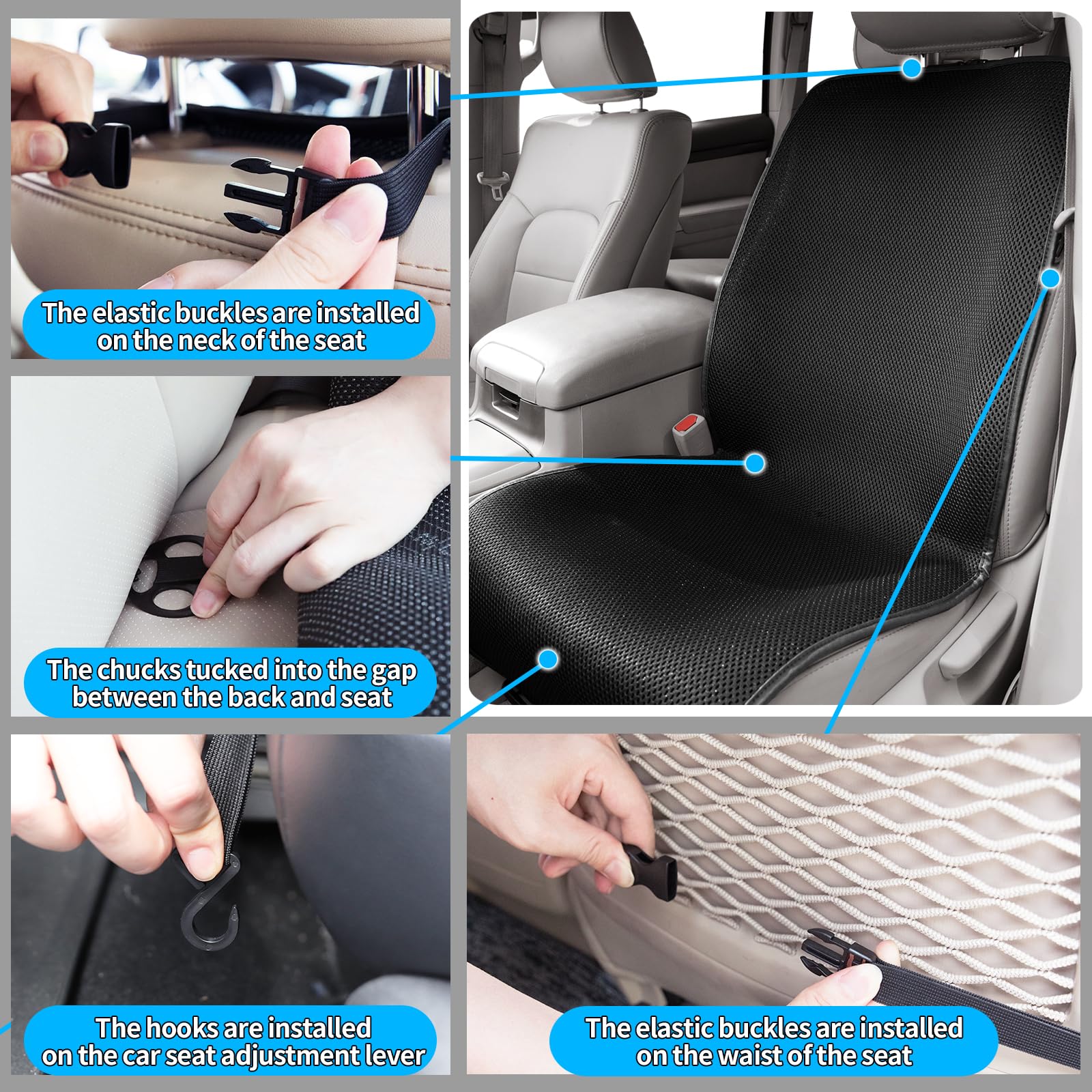 The elastic buckles are installed on the neck of the seat

The chucks tucked into the gap between the back and seat

The hooks are installed on the car seat adjustment lever

The elastic buckles are installed on the waist of the seat