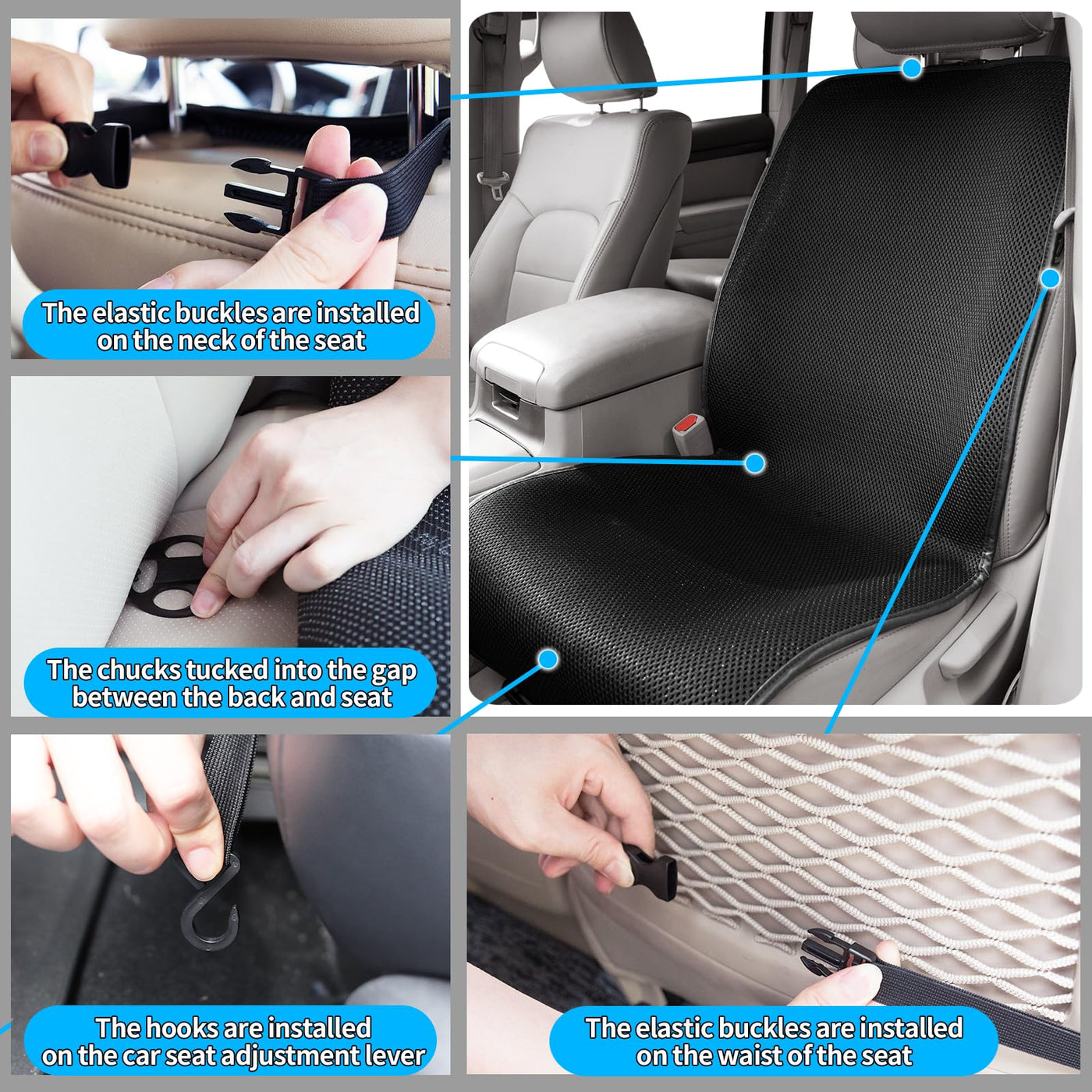 The elastic buckles are installed on the neck of the seat

The chucks tucked into the gap between the back and seat

The hooks are installed on the car seat adjustment lever

The elastic buckles are installed on the waist of the seat