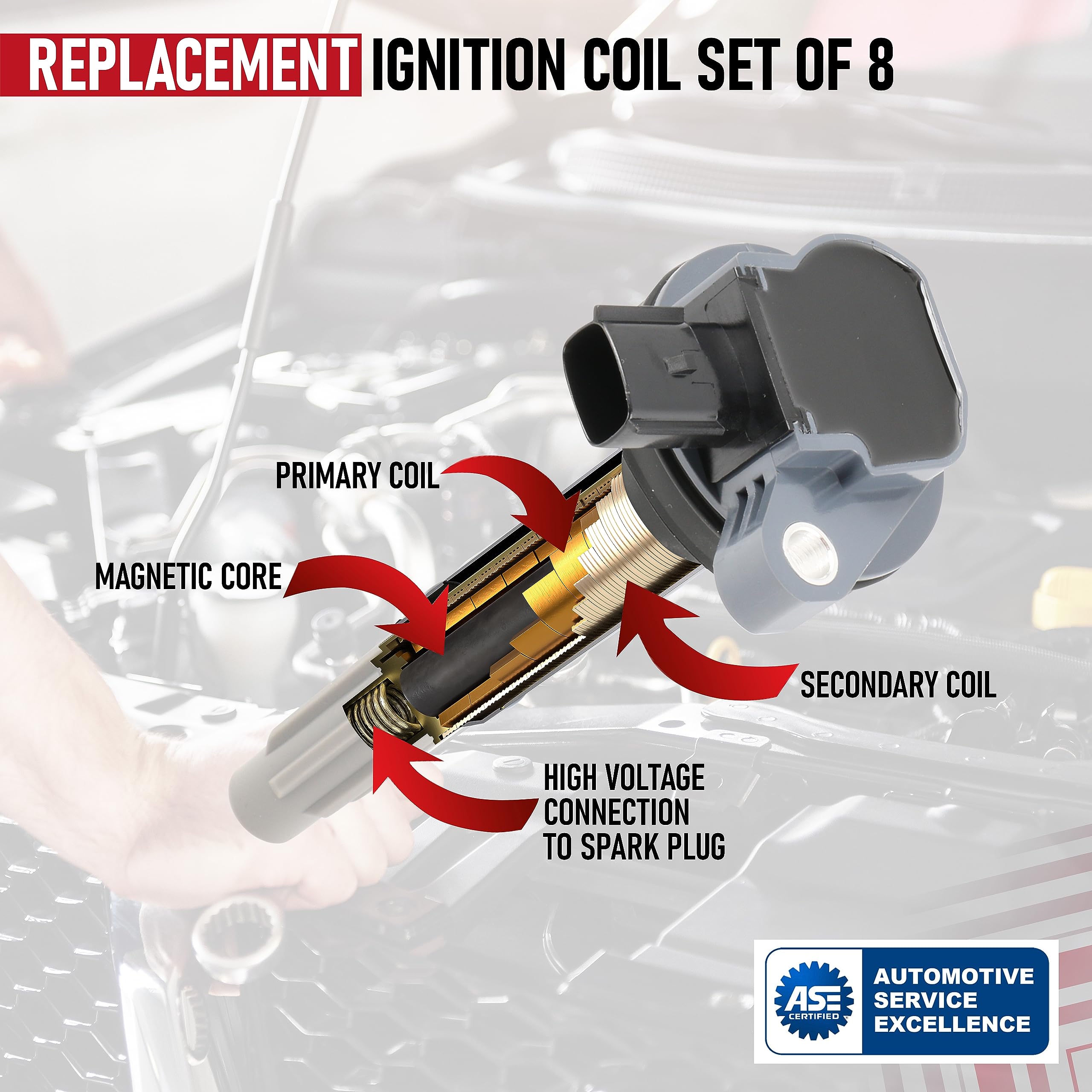 REPLACEMENT IGNITION COIL SET OF 8

PRIMARY COIL

MAGNETIC CORE

SECONDARY COIL

HIGH VOLTAGE CONNECTION TO SPARK PLUG

ASE CERTIFIED

AUTOMOTIVE SERVICE EXCELLENCE