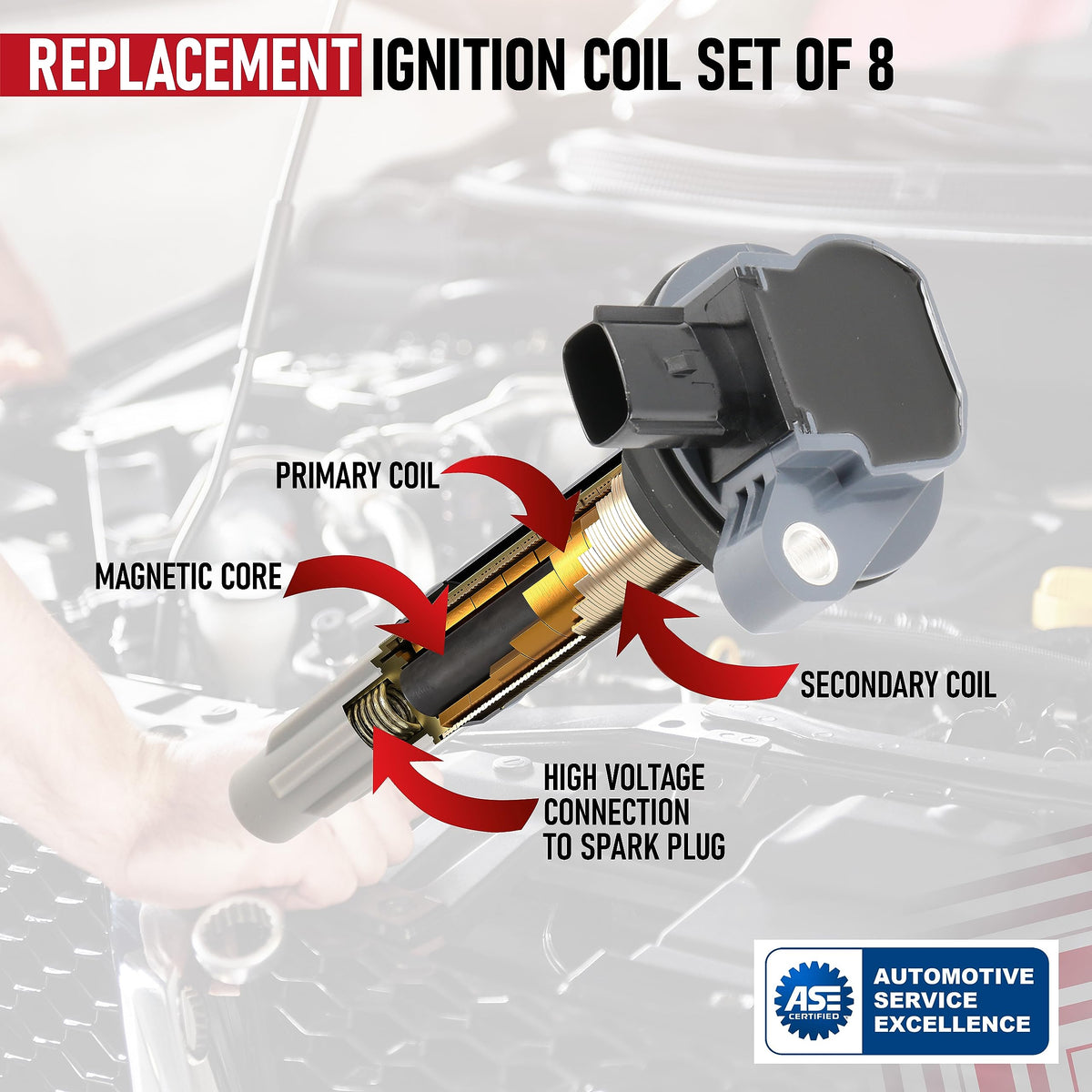 REPLACEMENT IGNITION COIL SET OF 8

PRIMARY COIL

MAGNETIC CORE

SECONDARY COIL

HIGH VOLTAGE CONNECTION TO SPARK PLUG

ASE CERTIFIED

AUTOMOTIVE SERVICE EXCELLENCE