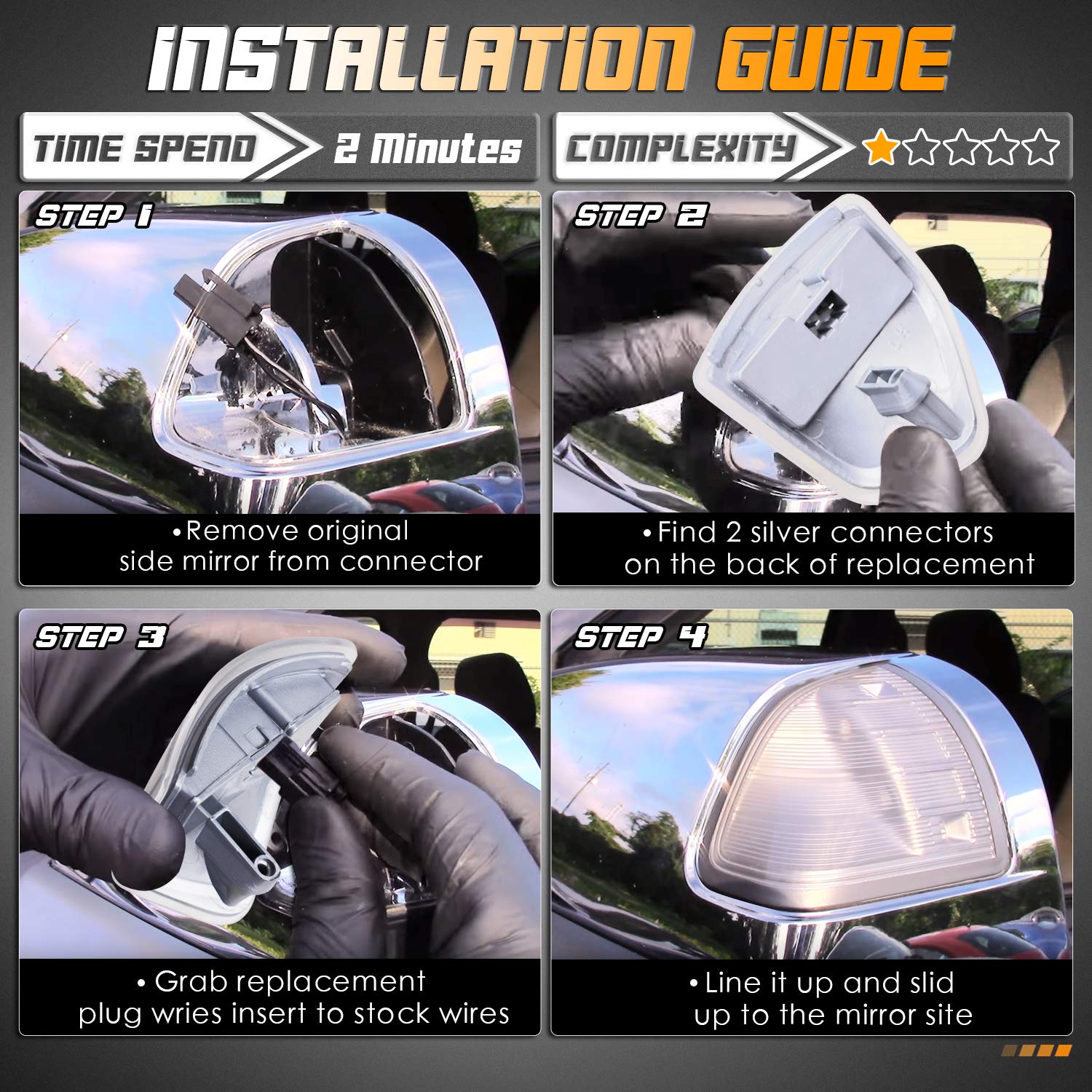 INSTALLATION GUIDE

TIME SPEND 2 Minutes

COMPLEXITY

STEP 1

•Remove original side mirror from connector

STEP 2

•Find 2 silver connectors on the back of replacement

STEP 3

• Grab replacement plug wries insert to stock wires

STEP 4

•Line it up and slid up to the mirror site