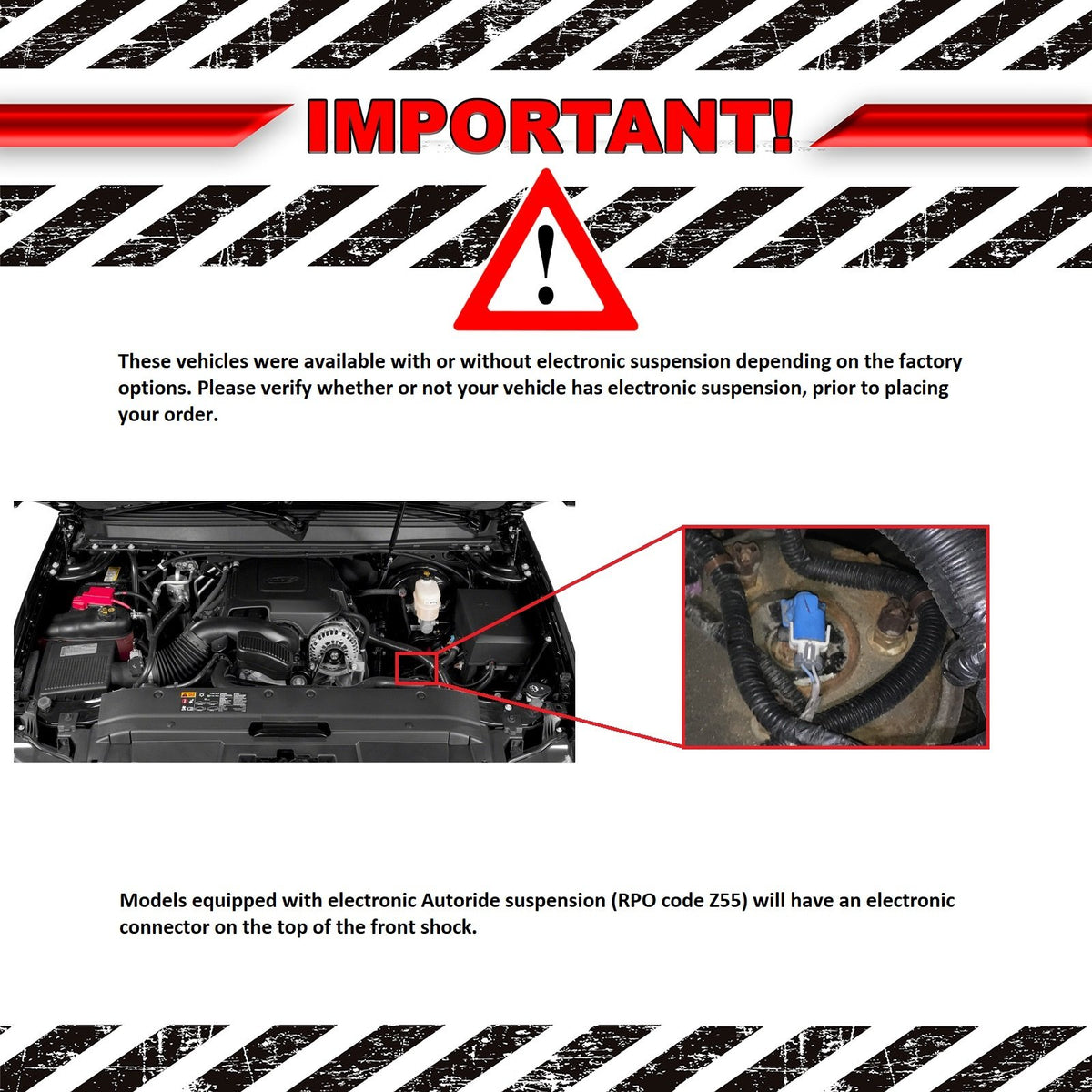 IMPORTANT!

!

These vehicles were available with or without electronic suspension depending on the factory options. Please verify whether or not your vehicle has electronic suspension, prior to placing your order.

Models equipped with electronic Autoride suspension (RPO code Z55) will have an electronic connector on the top of the front shock.