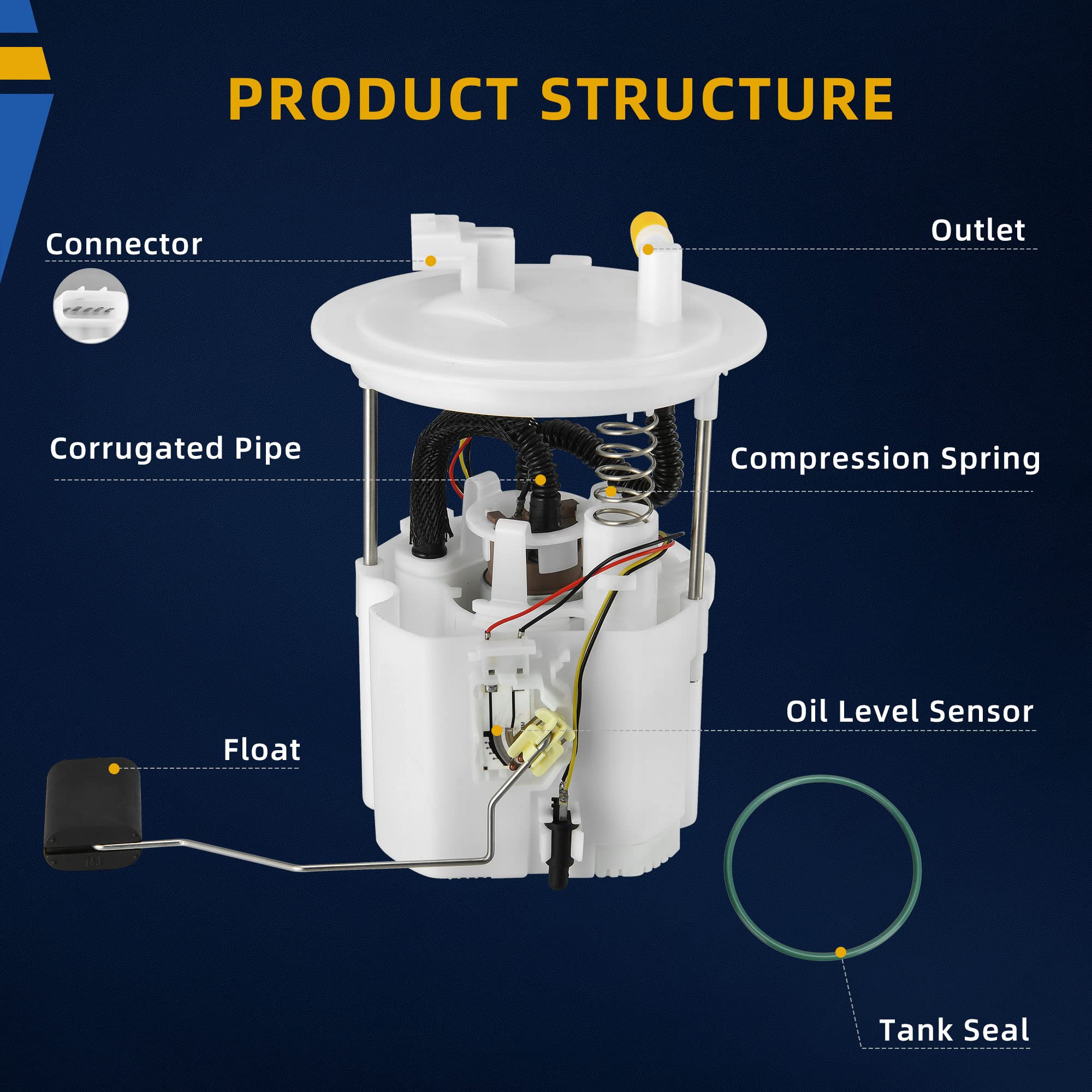 PRODUCT STRUCTURE

Connector

Outlet

Corrugated Pipe

Compression Spring

Oil Level Sensor

Float

Tank Seal