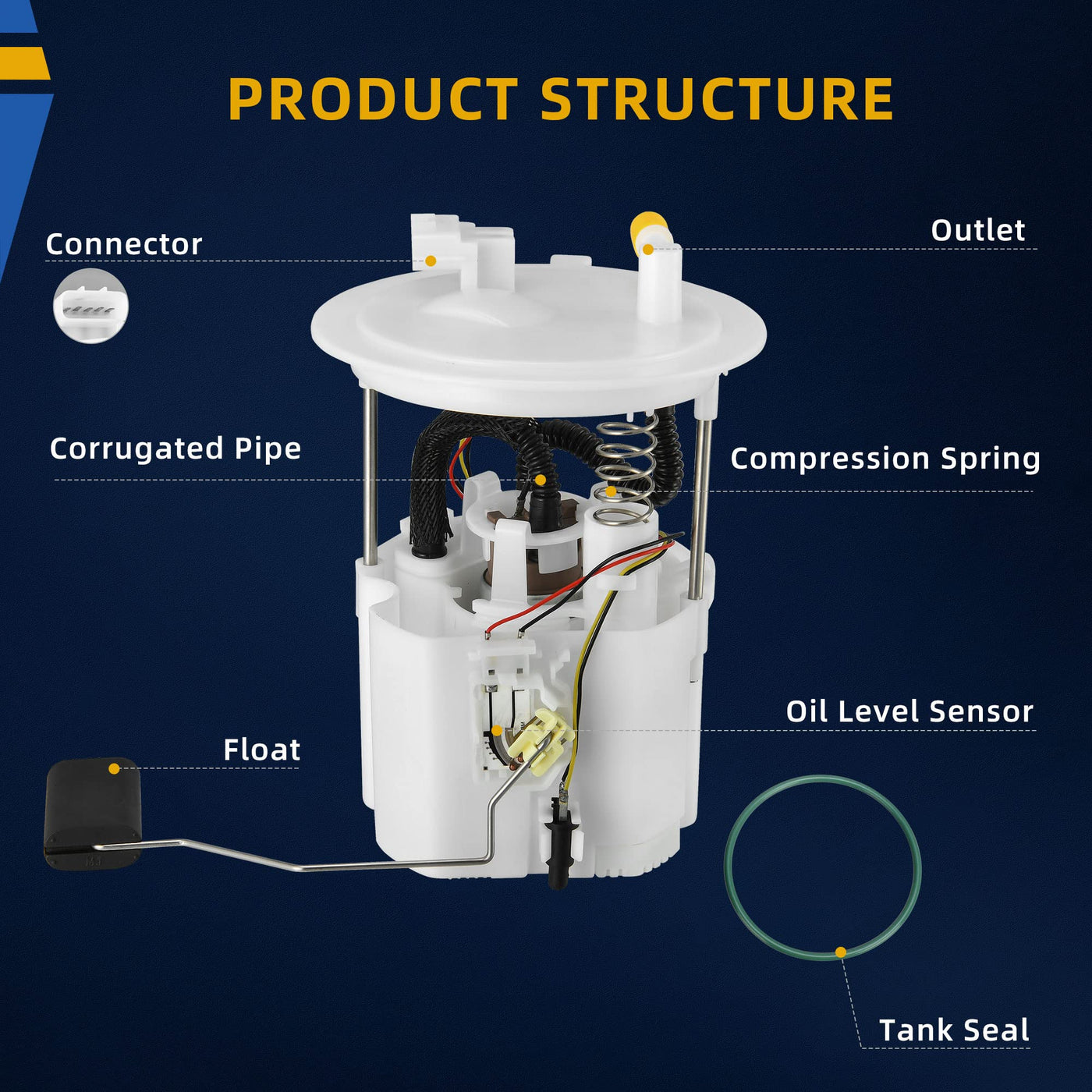 PRODUCT STRUCTURE

Connector

Outlet

Corrugated Pipe

Compression Spring

Oil Level Sensor

Float

Tank Seal