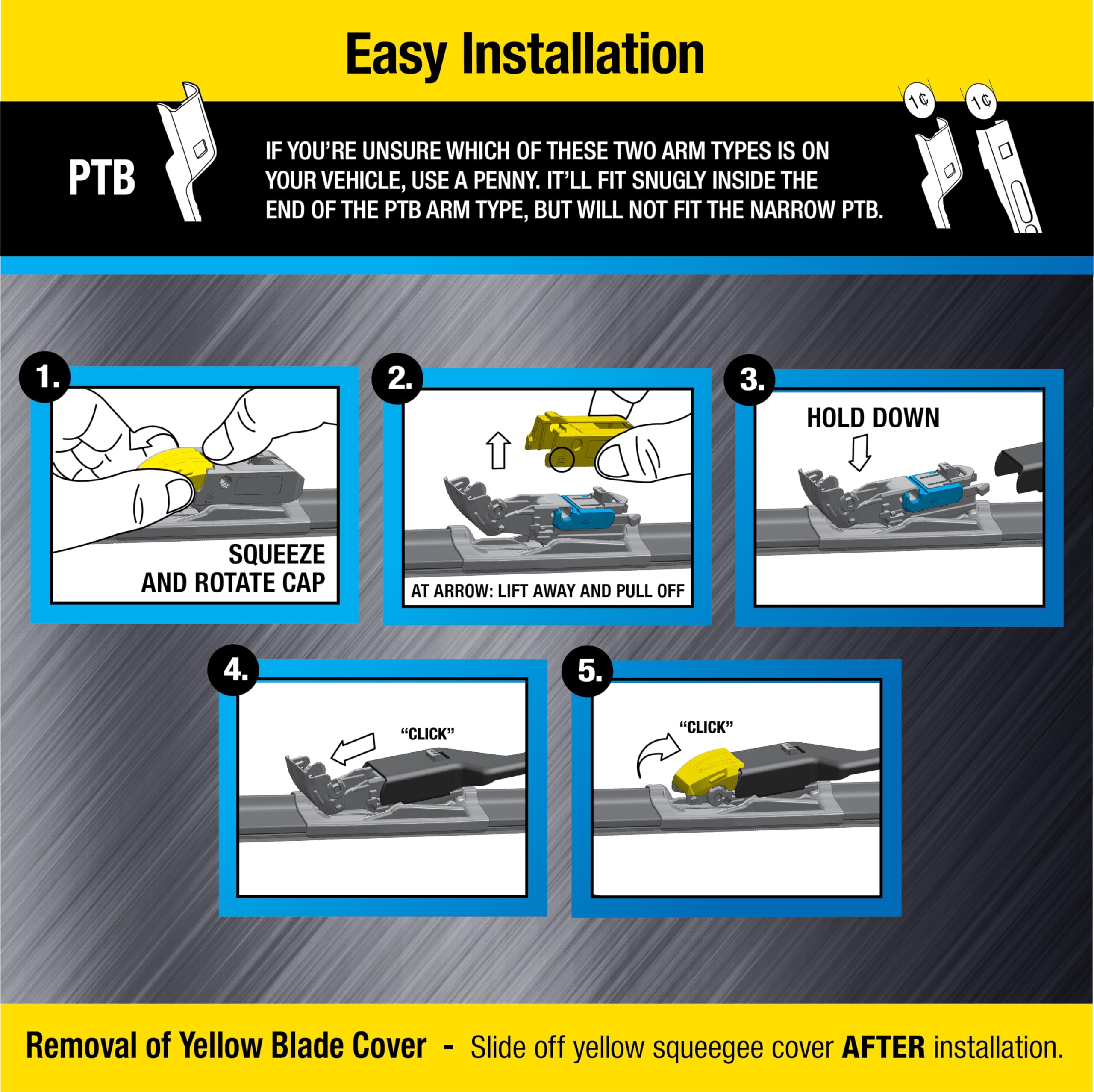 Easy Installation

PTB

IF YOU'RE UNSURE WHICH OF THESE TWO ARM TYPES IS ON YOUR VEHICLE, USE A PENNY. IT'LL FIT SNUGLY INSIDE THE END OF THE PTB ARM TYPE, BUT WILL NOT FIT THE NARROW PTB.

1¢

1¢

1.

SQUEEZE AND ROTATE CAP

2.

AT ARROW: LIFT AWAY AND PULL OFF

3.

HOLD DOWN

4.

"CLICK"

5.

"CLICK"

Removal of Yellow Blade Cover - Slide off yellow squeegee cover AFTER installation.