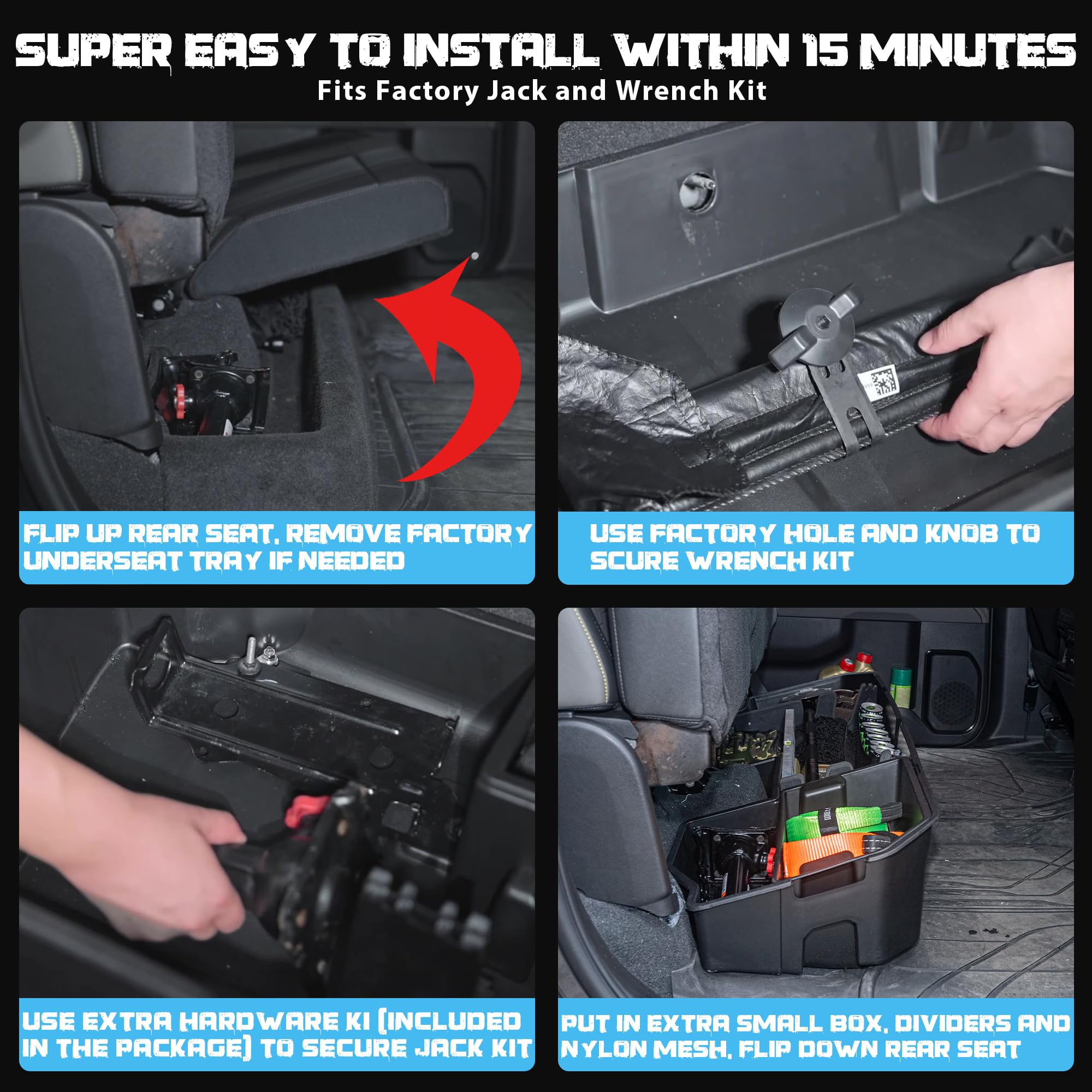 SUPER EASY TO INSTALL WITHIN 15 MINUTES
Fits Factory Jack and Wrench Kit

FLIP UP REAR SEAT, REMOVE FACTORY UNDERSEAT TRAY IF NEEDED

USE FACTORY HOLE AND KNOB TO SCURE WRENCH KIT

USE EXTRA HARDWARE KI (INCLUDED IN THE PACKAGE) TO SECURE JACK KIT

PUT IN EXTRA SMALL BOX, DIVIDERS AND NYLON MESH, FLIP DOWN REAR SEAT