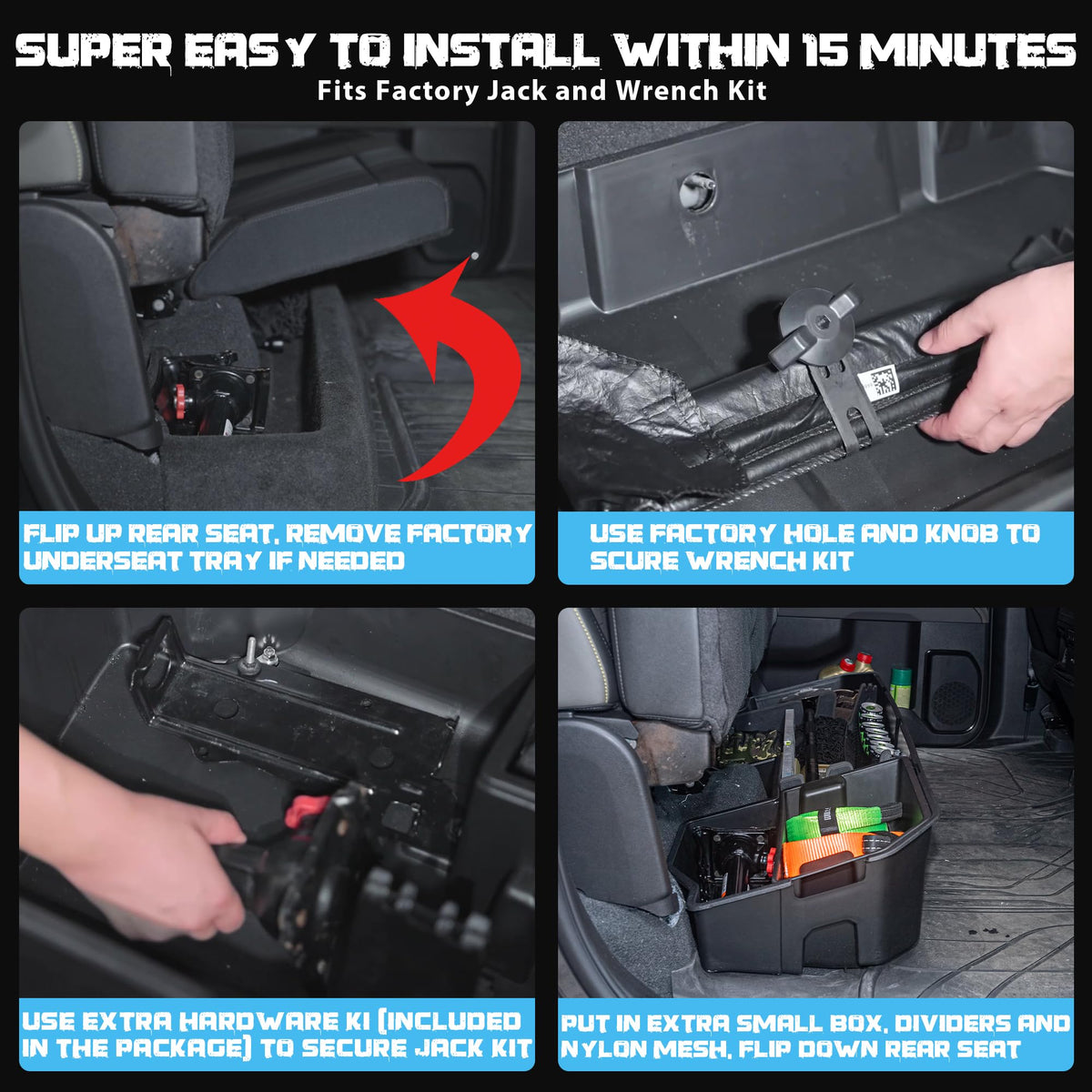 SUPER EASY TO INSTALL WITHIN 15 MINUTES
Fits Factory Jack and Wrench Kit

FLIP UP REAR SEAT, REMOVE FACTORY UNDERSEAT TRAY IF NEEDED

USE FACTORY HOLE AND KNOB TO SCURE WRENCH KIT

USE EXTRA HARDWARE KI (INCLUDED IN THE PACKAGE) TO SECURE JACK KIT

PUT IN EXTRA SMALL BOX, DIVIDERS AND NYLON MESH, FLIP DOWN REAR SEAT