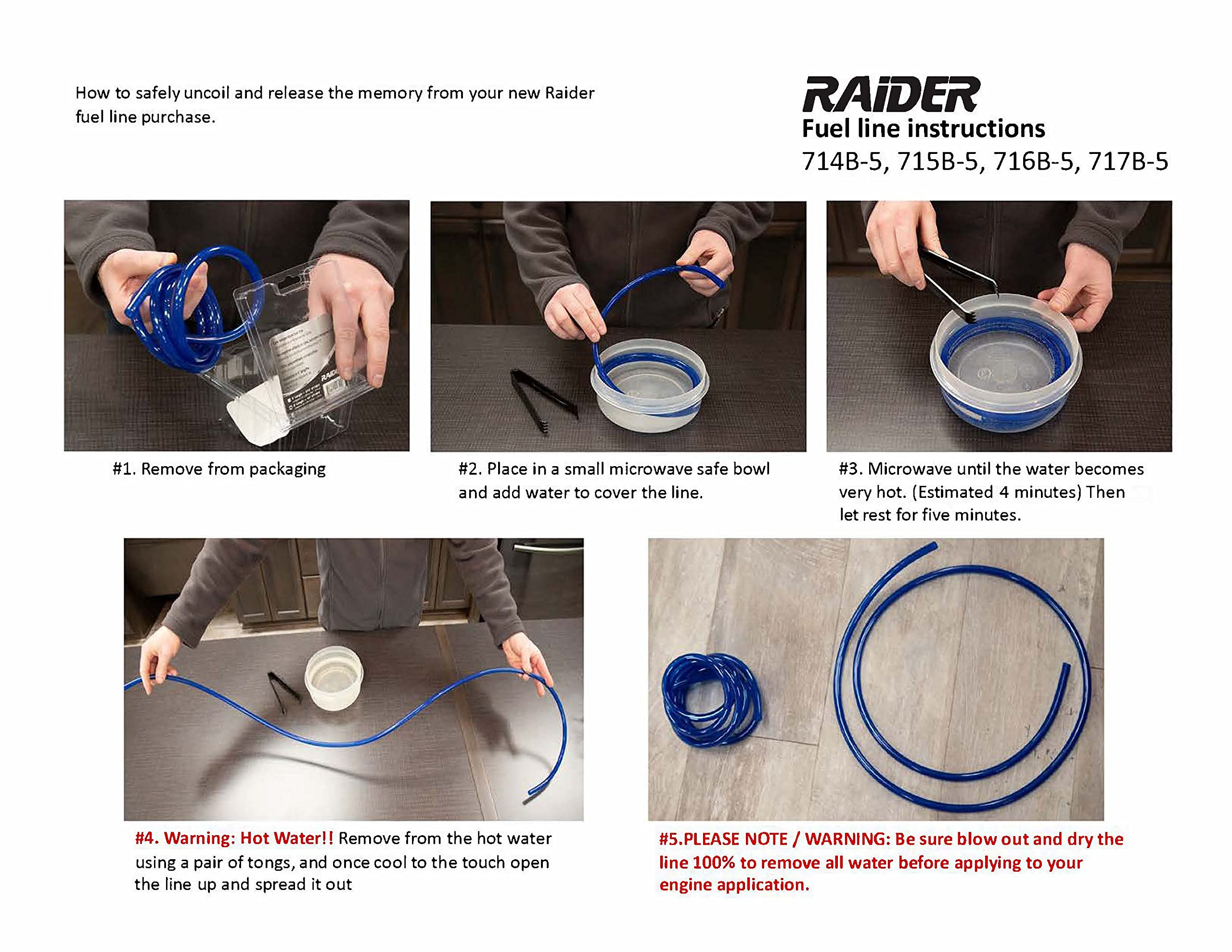 How to safely uncoil and release the memory from your new Raider fuel line purchase.

RAIDER
Fuel line instructions
714B-5, 715B-5, 716B-5, 717B-5

RAIDER

#1. Remove from packaging

#2. Place in a small microwave safe bowl and add water to cover the line.

#3. Microwave until the water becomes very hot. (Estimated 4 minutes) Then let rest for five minutes.

#4. Warning: Hot Water!! Remove from the hot water using a pair of tongs, and once cool to the touch open the line up and spread it out

#5.PLEASE NOTE / WARNING: Be sure blow out and dry the line 100% to remove all water before applying to your engine application.