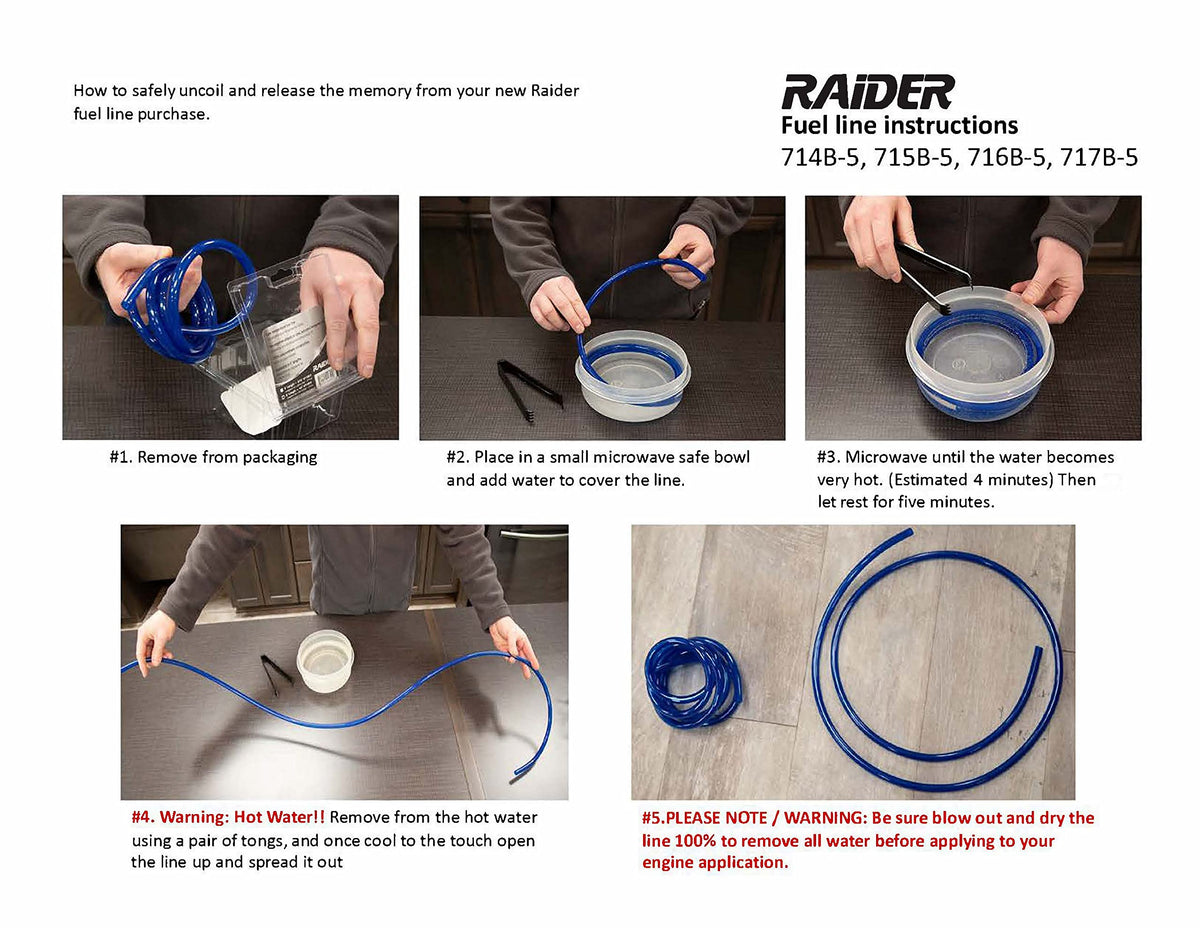 How to safely uncoil and release the memory from your new Raider fuel line purchase.

RAIDER
Fuel line instructions
714B-5, 715B-5, 716B-5, 717B-5

RAIDER

#1. Remove from packaging

#2. Place in a small microwave safe bowl and add water to cover the line.

#3. Microwave until the water becomes very hot. (Estimated 4 minutes) Then let rest for five minutes.

#4. Warning: Hot Water!! Remove from the hot water using a pair of tongs, and once cool to the touch open the line up and spread it out

#5.PLEASE NOTE / WARNING: Be sure blow out and dry the line 100% to remove all water before applying to your engine application.