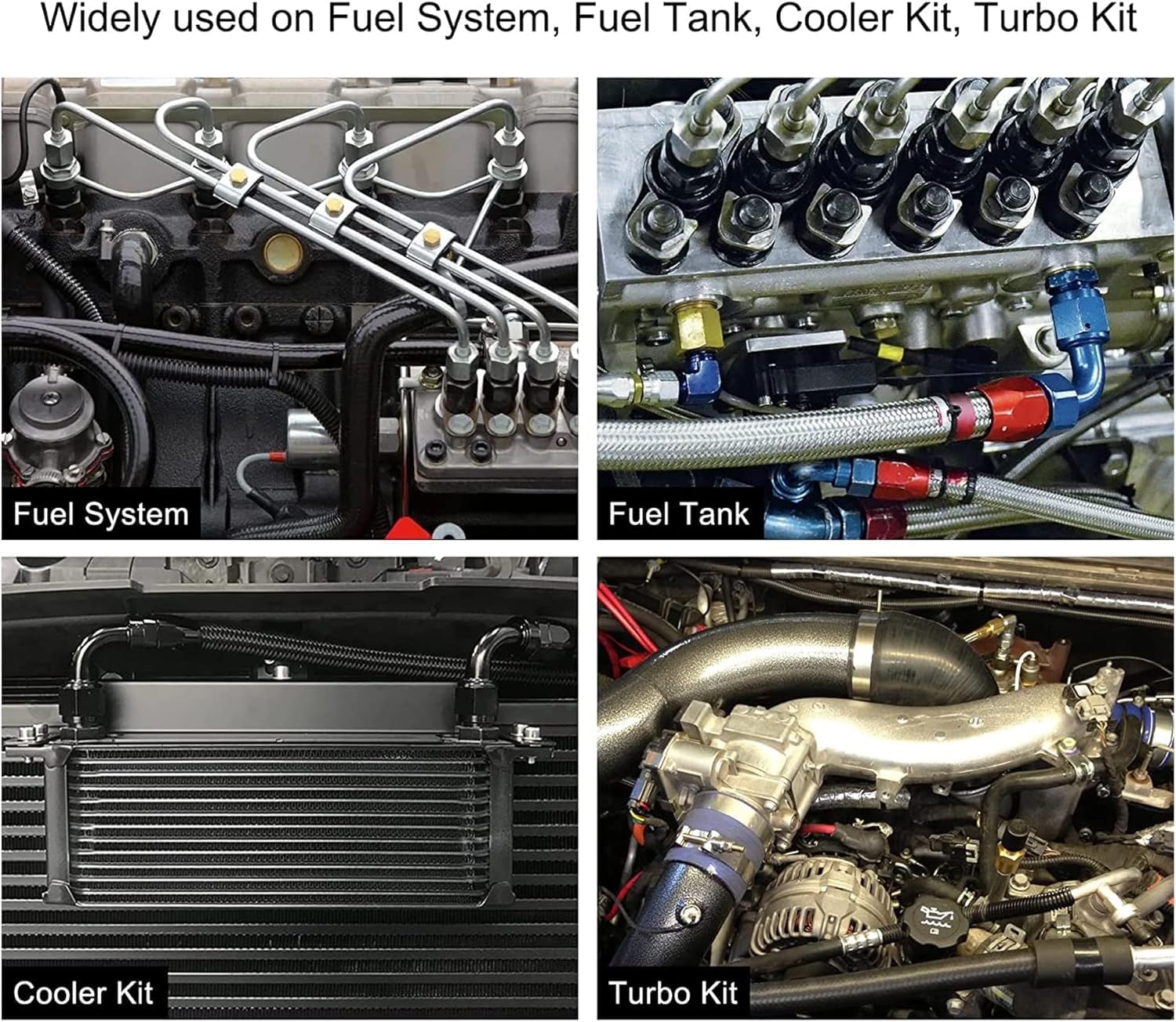 Widely used on Fuel System, Fuel Tank, Cooler Kit, Turbo Kit

Fuel System

Fuel Tank

Cooler Kit

Turbo Kit