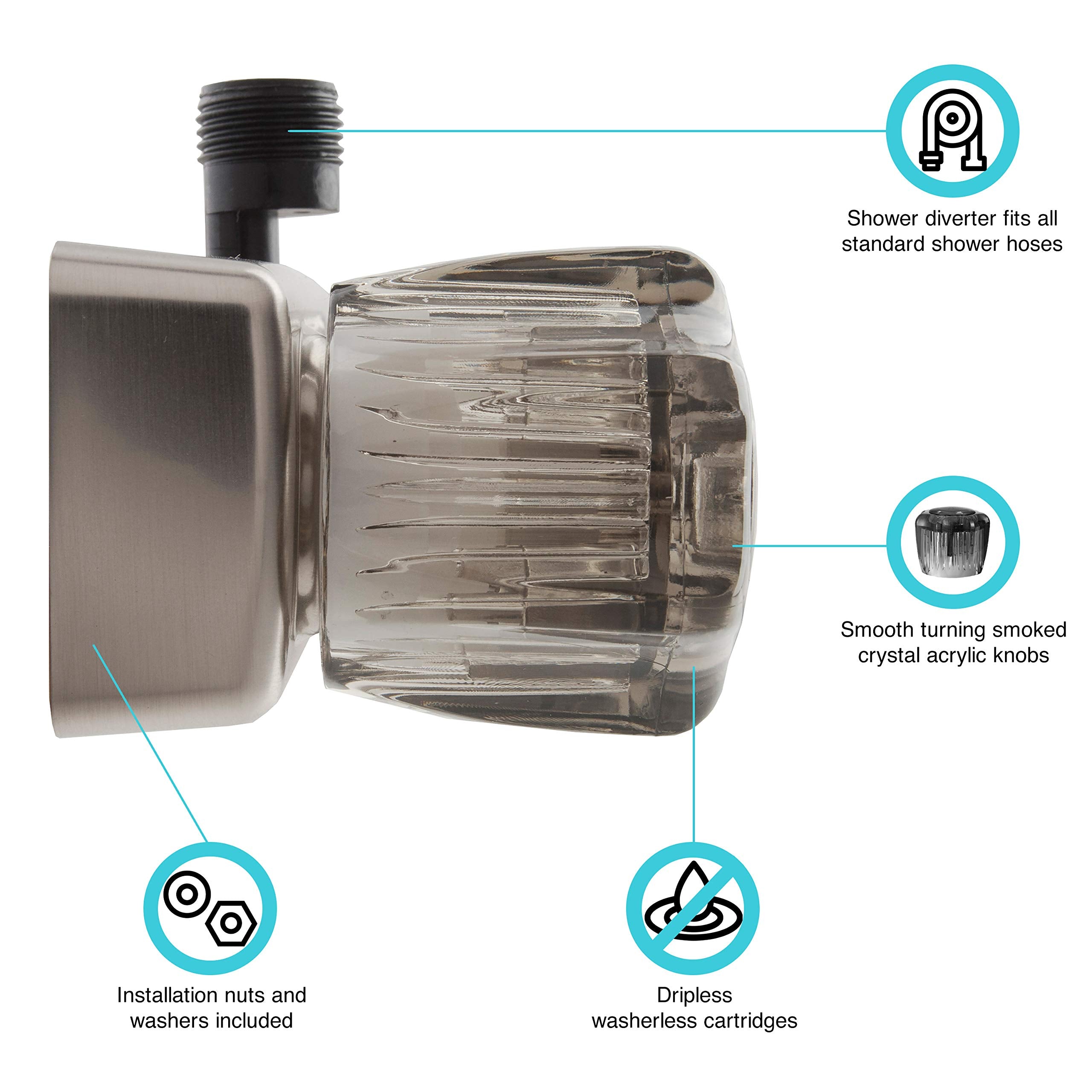 Shower diverter fits all standard shower hoses

Smooth turning smoked crystal acrylic knobs

Installation nuts and washers included

Dripless washerless cartridges