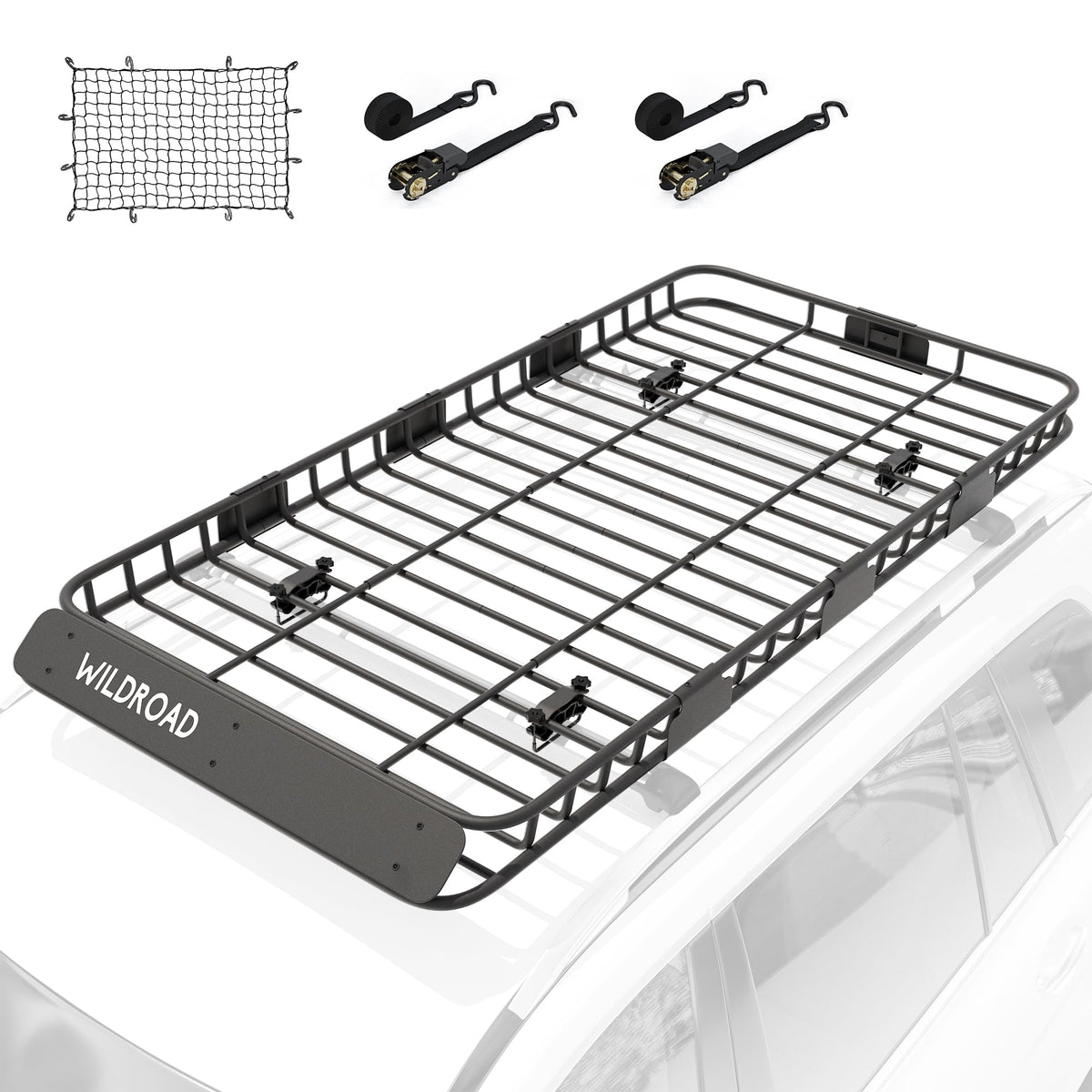 WILDROAD