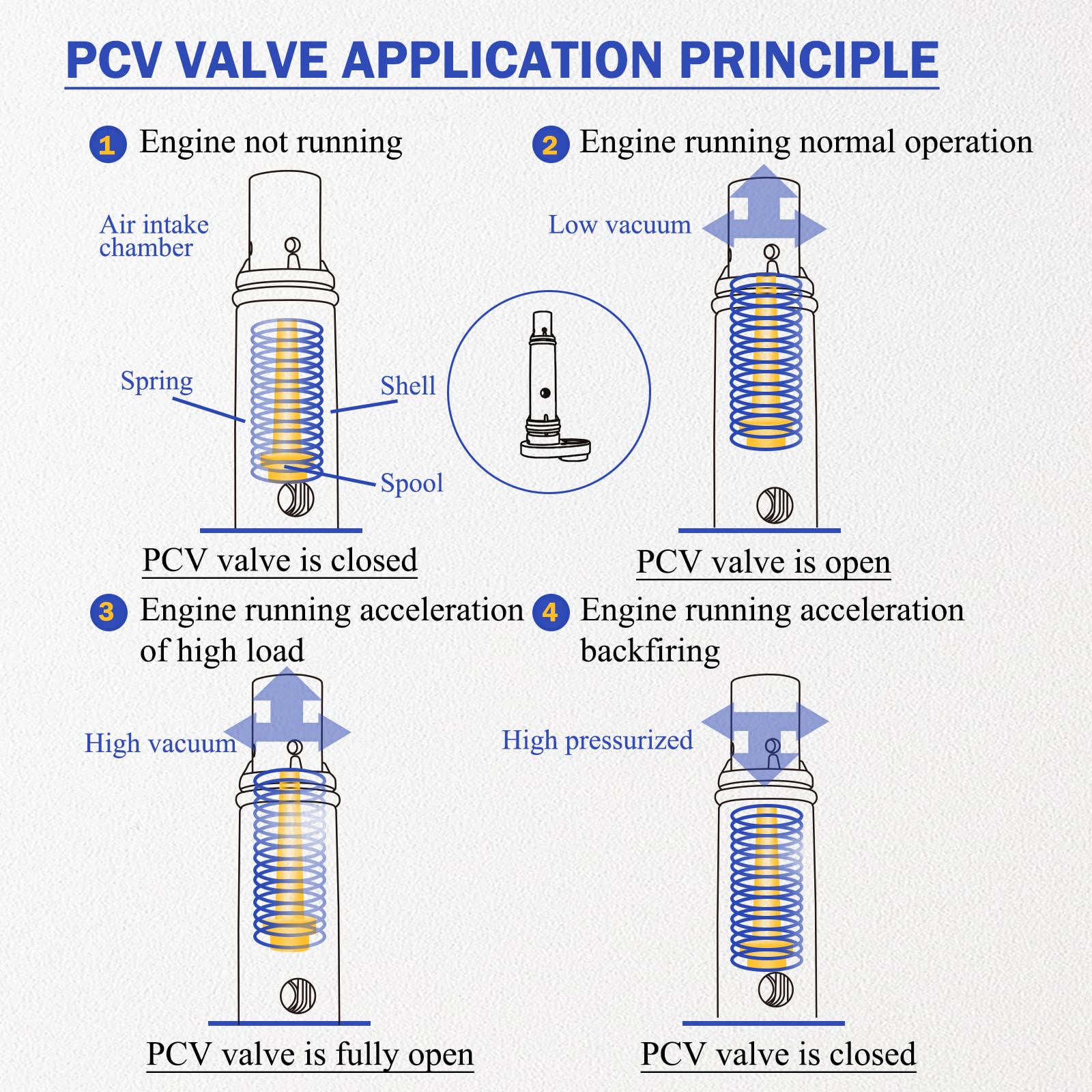 PCV VALVE APPLICATION PRINCIPLE

1 Engine not running

Air intake chamber

Spring

Shell

Spool

PCV valve is closed

2 Engine running normal operation

Low vacuum

PCV valve is open

3 Engine running acceleration of high load

High vacuum

PCV valve is fully open

4 Engine running acceleration backfiring

High pressurized

PCV valve is closed