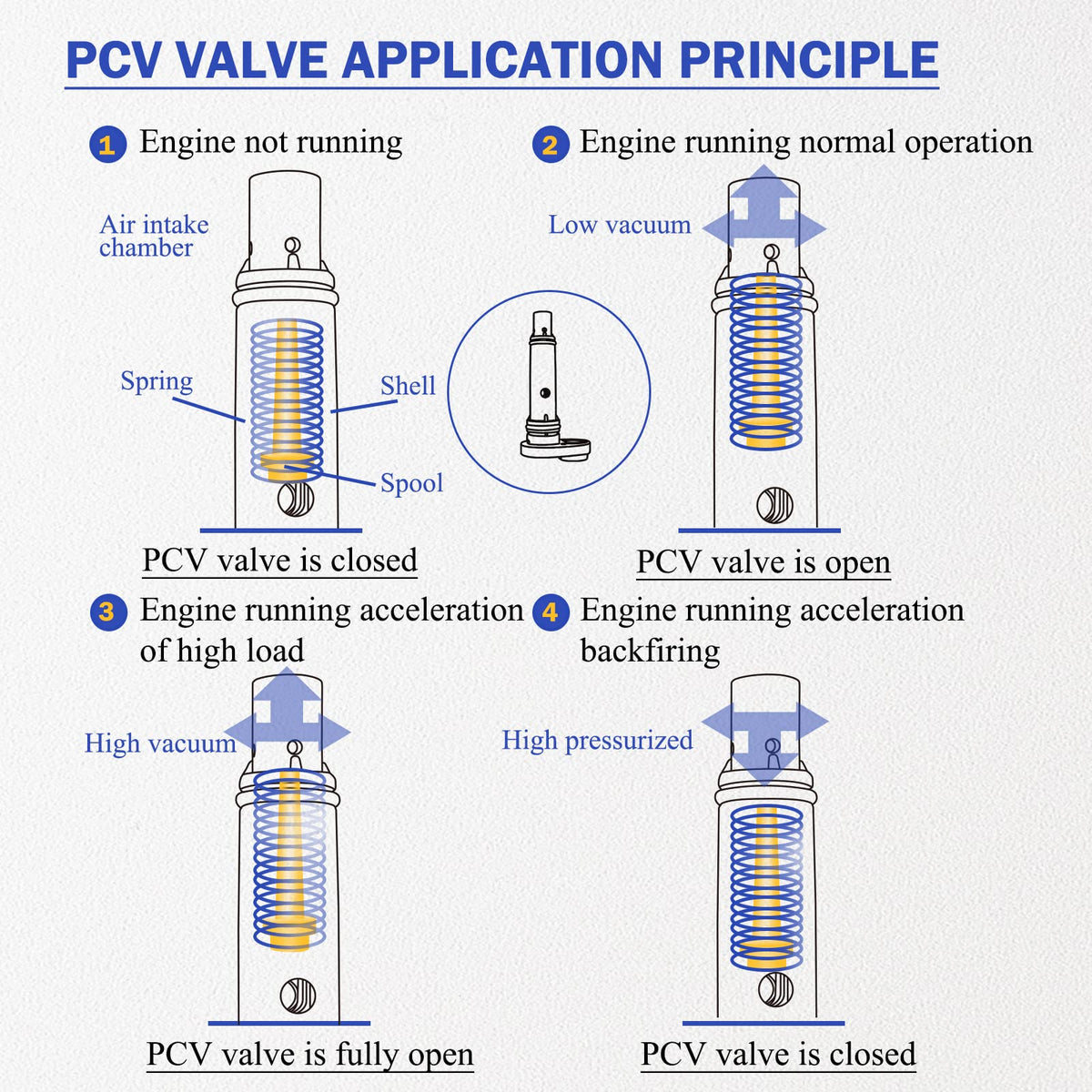 PCV VALVE APPLICATION PRINCIPLE

1 Engine not running

Air intake chamber

Spring

Shell

Spool

PCV valve is closed

2 Engine running normal operation

Low vacuum

PCV valve is open

3 Engine running acceleration of high load

High vacuum

PCV valve is fully open

4 Engine running acceleration backfiring

High pressurized

PCV valve is closed