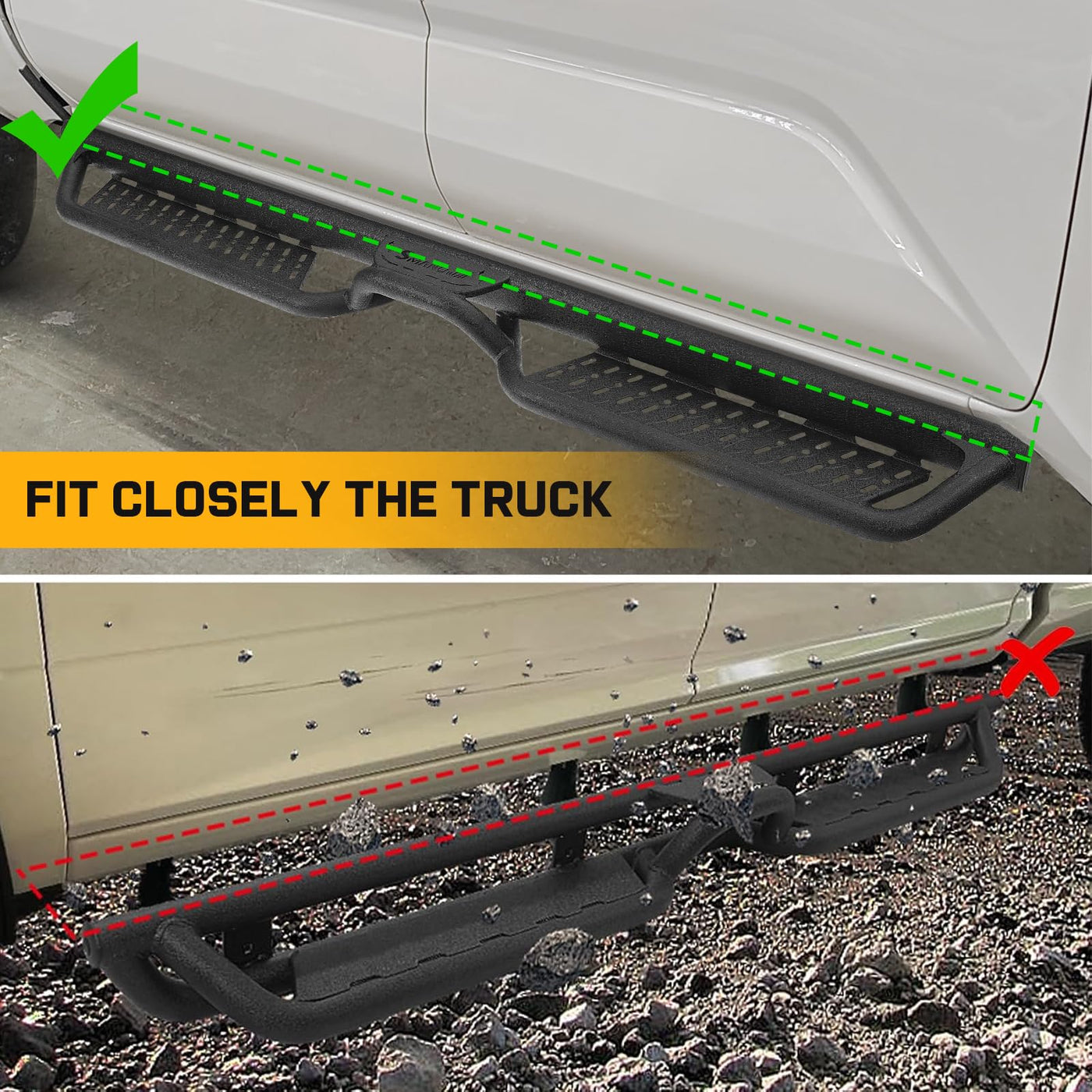 FIT CLOSELY THE TRUCK