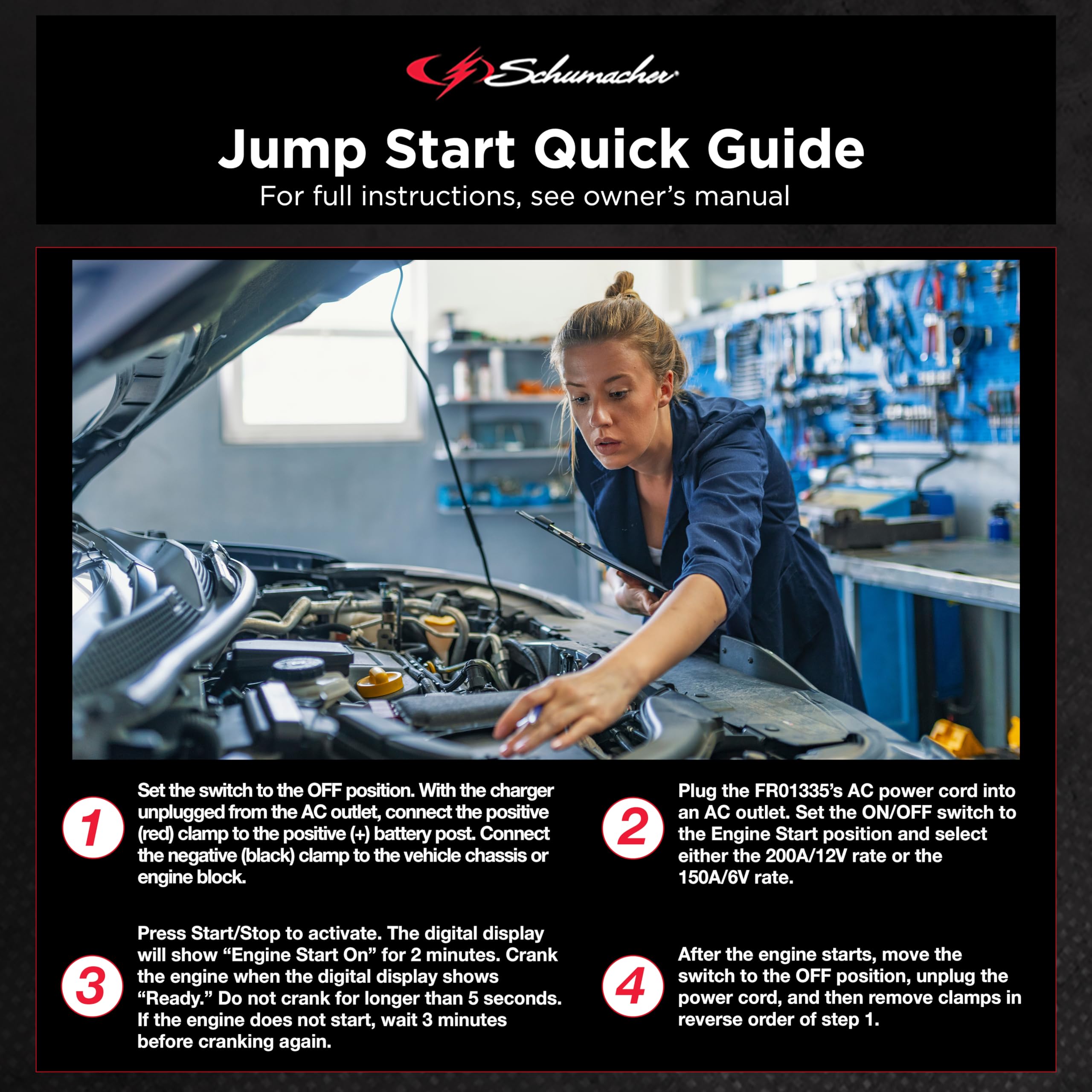 Schumacher

Jump Start Quick Guide
For full instructions, see owner's manual

1
Set the switch to the OFF position. With the charger unplugged from the AC outlet, connect the positive (red) clamp to the positive (+) battery post. Connect the negative (black) clamp to the vehicle chassis or engine block.

2
Plug the FR01335's AC power cord into an AC outlet. Set the ON/OFF switch to the Engine Start position and select either the 200A/12V rate or the 150A/6V rate.

3
Press Start/Stop to activate. The digital display will show "Engine Start On" for 2 minutes. Crank the engine when the digital display shows "Ready." Do not crank for longer than 5 seconds. If the engine does not start, wait 3 minutes before cranking again.

4
After the engine starts, move the switch to the OFF position, unplug the power cord, and then remove clamps in reverse order of step 1.