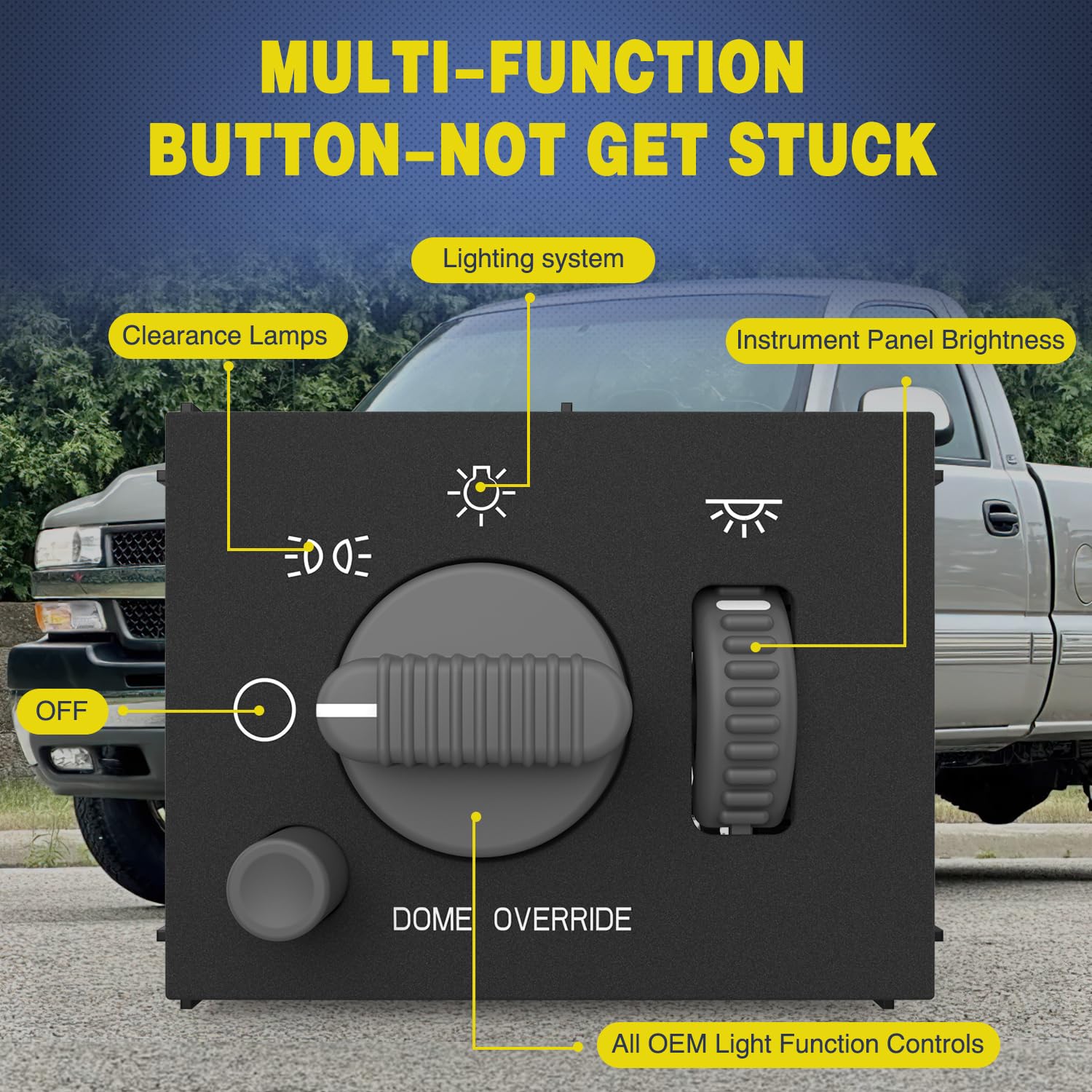 MULTI-FUNCTION
BUTTON-NOT GET STUCK

Lighting system

Clearance Lamps

Instrument Panel Brightness

OFF

DOME OVERRIDE

All OEM Light Function Controls