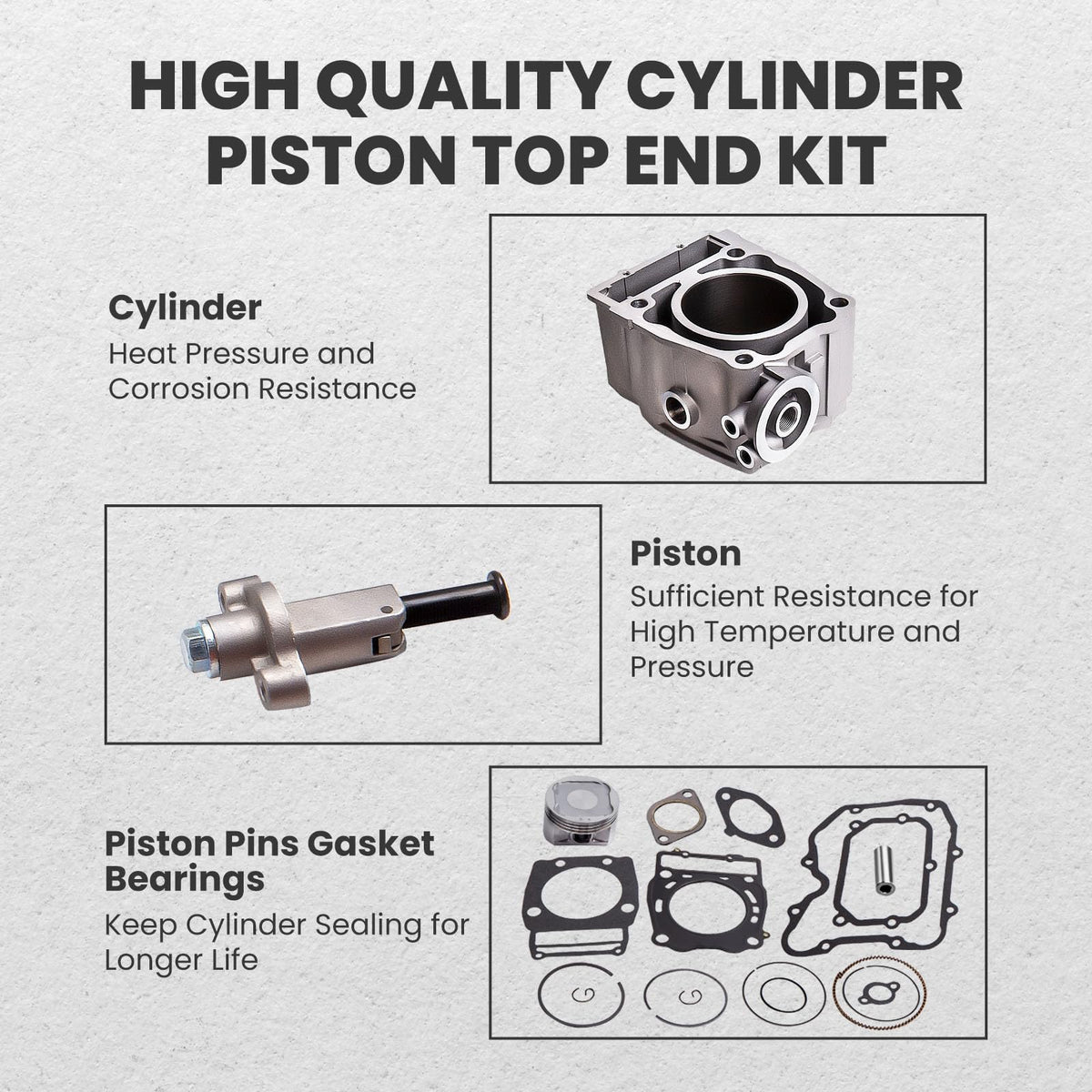 HIGH QUALITY CYLINDER PISTON TOP END KIT

Cylinder
Heat Pressure and Corrosion Resistance

Piston
Sufficient Resistance for High Temperature and Pressure

Piston Pins Gasket Bearings
Keep Cylinder Sealing for Longer Life