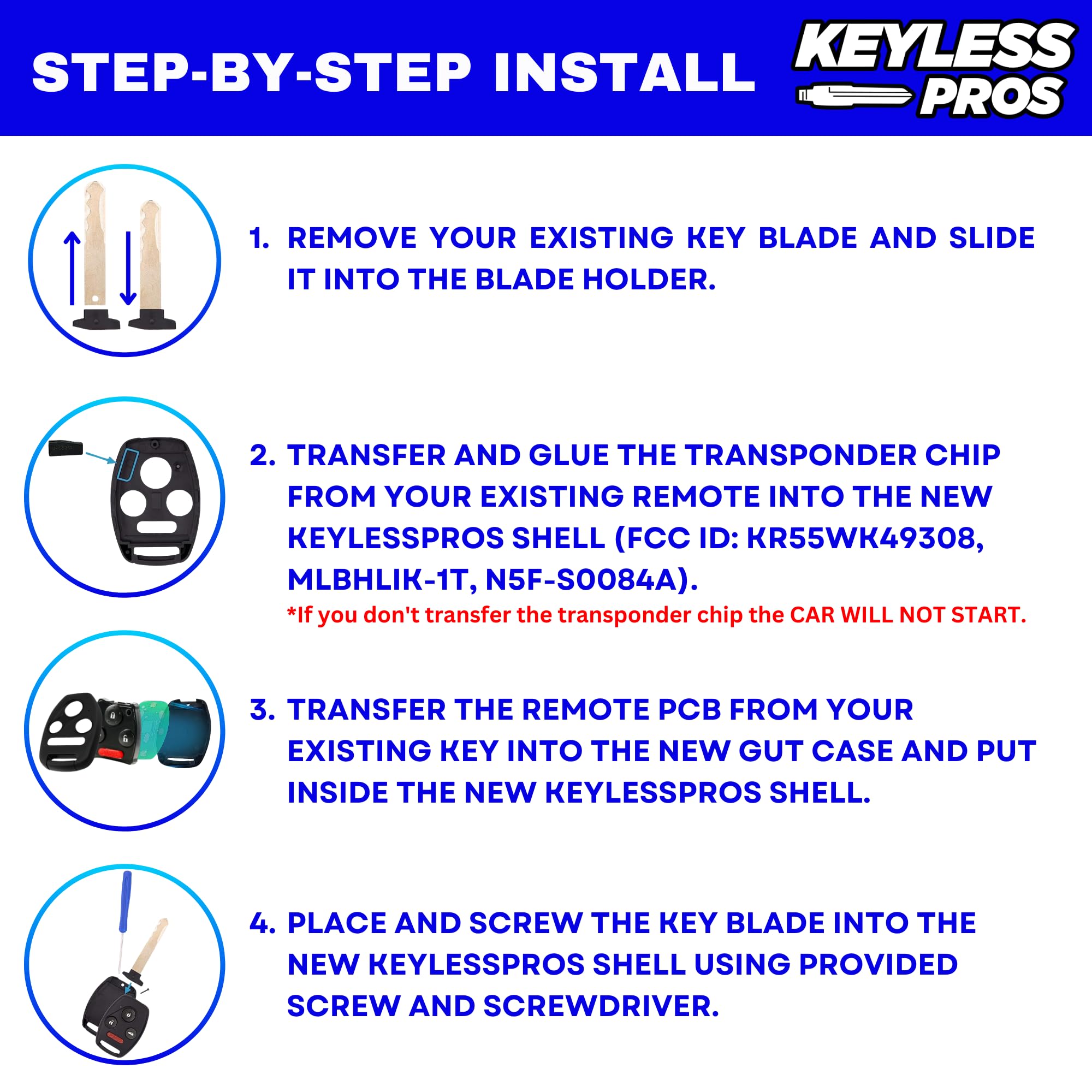 STEP-BY-STEP INSTALL

KEYLESS PROS

1. REMOVE YOUR EXISTING KEY BLADE AND SLIDE IT INTO THE BLADE HOLDER.

2. TRANSFER AND GLUE THE TRANSPONDER CHIP FROM YOUR EXISTING REMOTE INTO THE NEW KEYLESSPROS SHELL (FCC ID: KR55WK49308, MLBHLIK-1T, N5F-S0084A).
*If you don't transfer the transponder chip the CAR WILL NOT START.

3. TRANSFER THE REMOTE PCB FROM YOUR EXISTING KEY INTO THE NEW GUT CASE AND PUT INSIDE THE NEW KEYLESSPROS SHELL.

4. PLACE AND SCREW THE KEY BLADE INTO THE NEW KEYLESSPROS SHELL USING PROVIDED SCREW AND SCREWDRIVER.