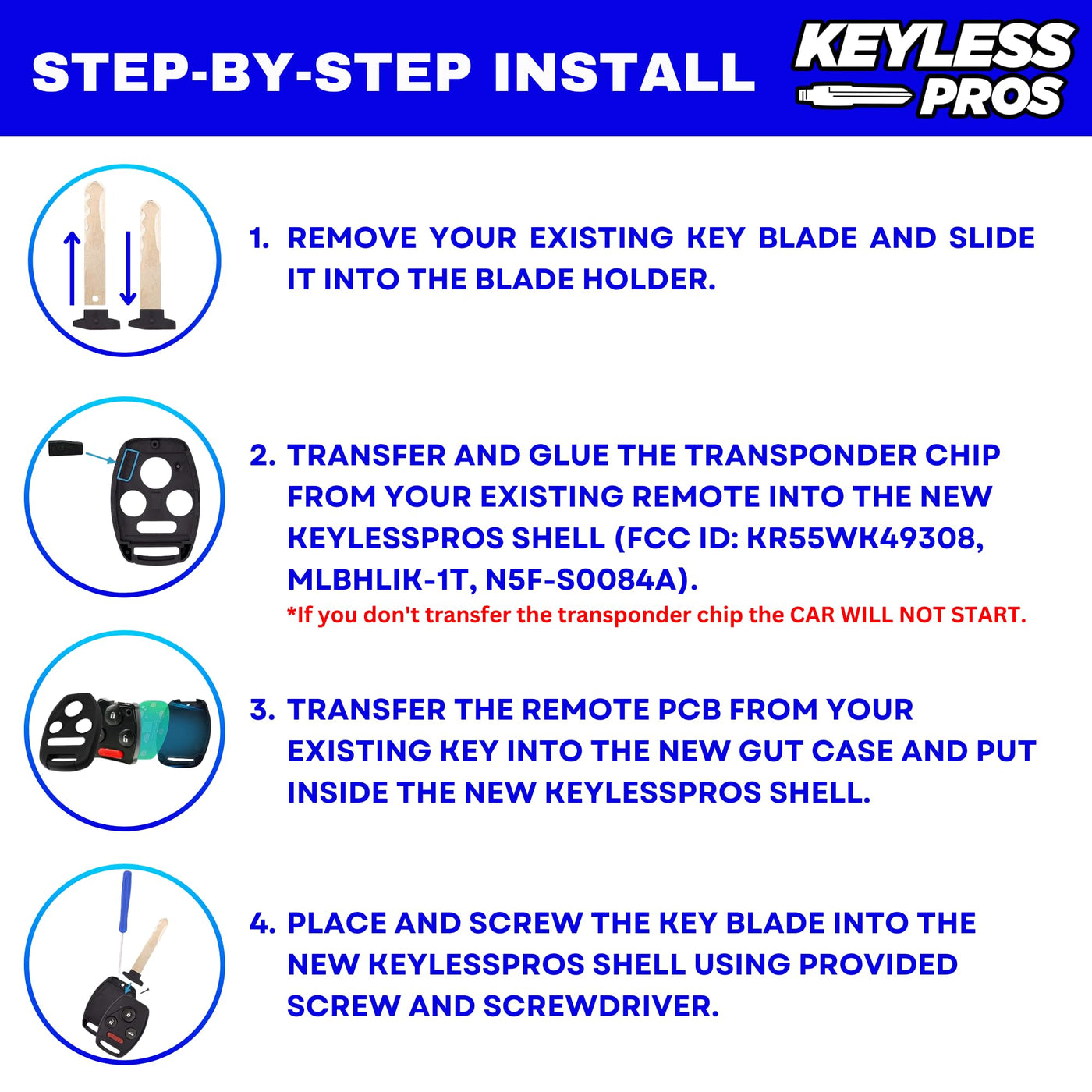 STEP-BY-STEP INSTALL

KEYLESS PROS

1. REMOVE YOUR EXISTING KEY BLADE AND SLIDE IT INTO THE BLADE HOLDER.

2. TRANSFER AND GLUE THE TRANSPONDER CHIP FROM YOUR EXISTING REMOTE INTO THE NEW KEYLESSPROS SHELL (FCC ID: KR55WK49308, MLBHLIK-1T, N5F-S0084A).
*If you don't transfer the transponder chip the CAR WILL NOT START.

3. TRANSFER THE REMOTE PCB FROM YOUR EXISTING KEY INTO THE NEW GUT CASE AND PUT INSIDE THE NEW KEYLESSPROS SHELL.

4. PLACE AND SCREW THE KEY BLADE INTO THE NEW KEYLESSPROS SHELL USING PROVIDED SCREW AND SCREWDRIVER.