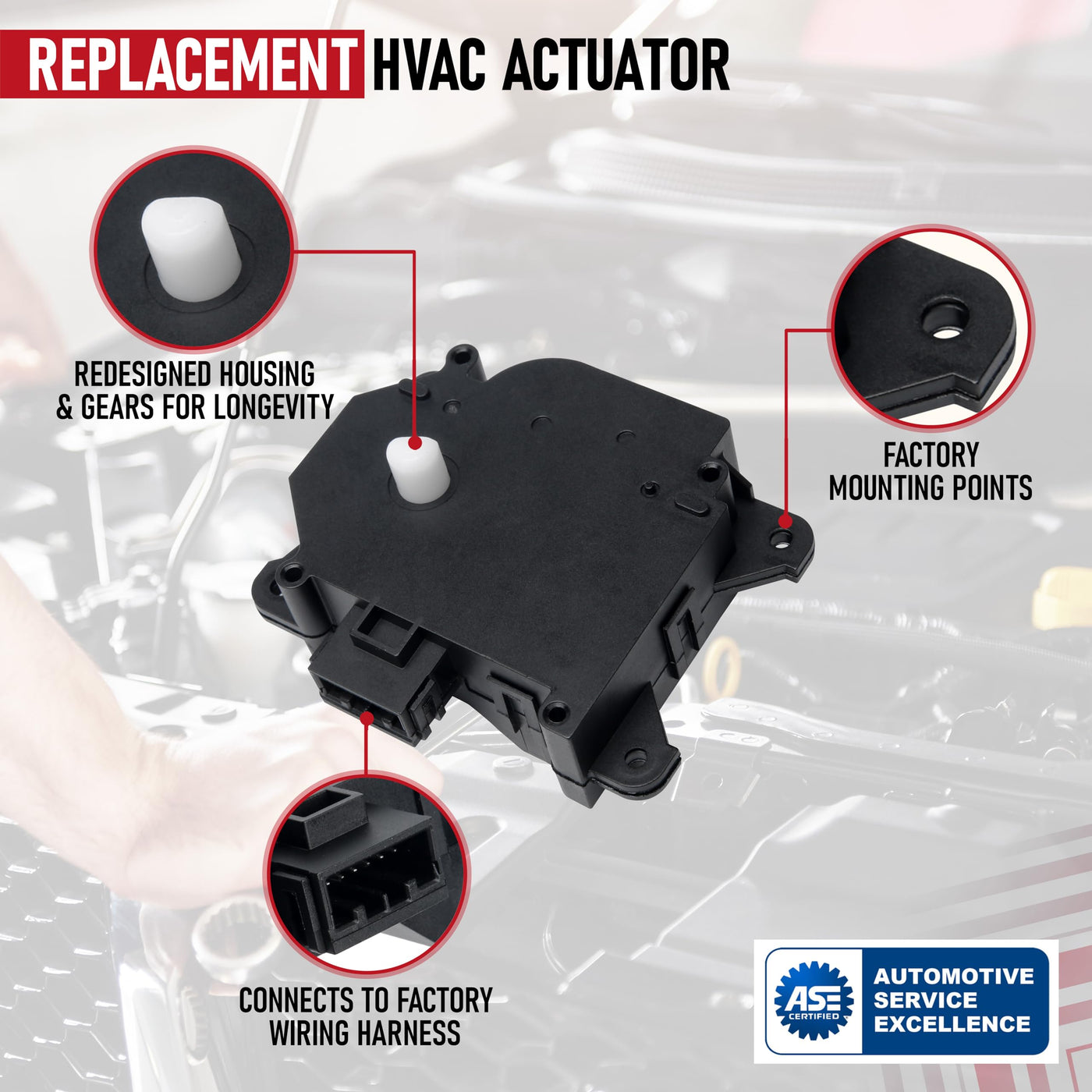 REPLACEMENT HVAC ACTUATOR

REDESIGNED HOUSING & GEARS FOR LONGEVITY

FACTORY MOUNTING POINTS

CONNECTS TO FACTORY WIRING HARNESS

ASE CERTIFIED

AUTOMOTIVE SERVICE EXCELLENCE