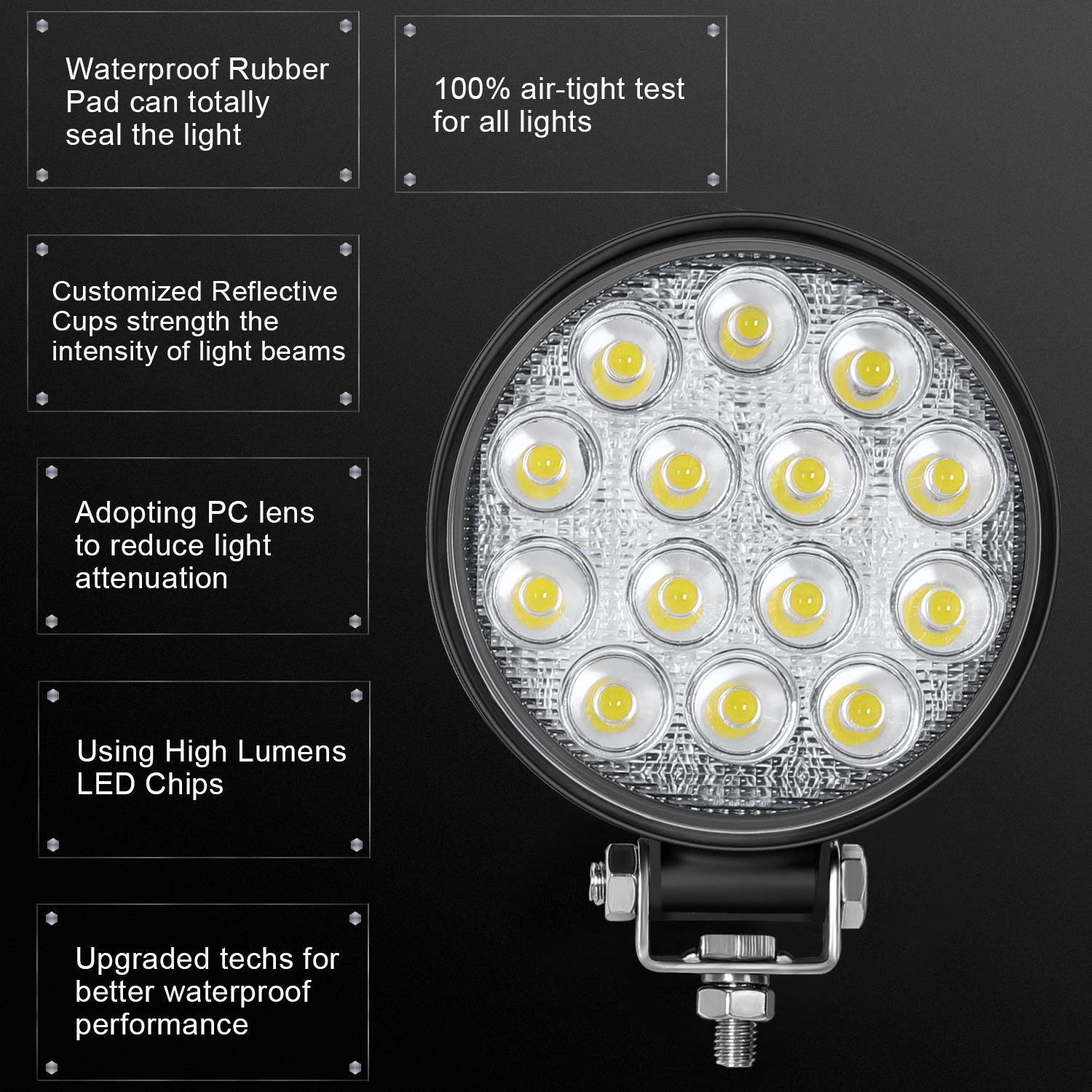 Waterproof Rubber Pad can totally seal the light

100% air-tight test for all lights

Customized Reflective Cups strength the intensity of light beams

Adopting PC lens to reduce light attenuation

Using High Lumens LED Chips

Upgraded techs for better waterproof performance