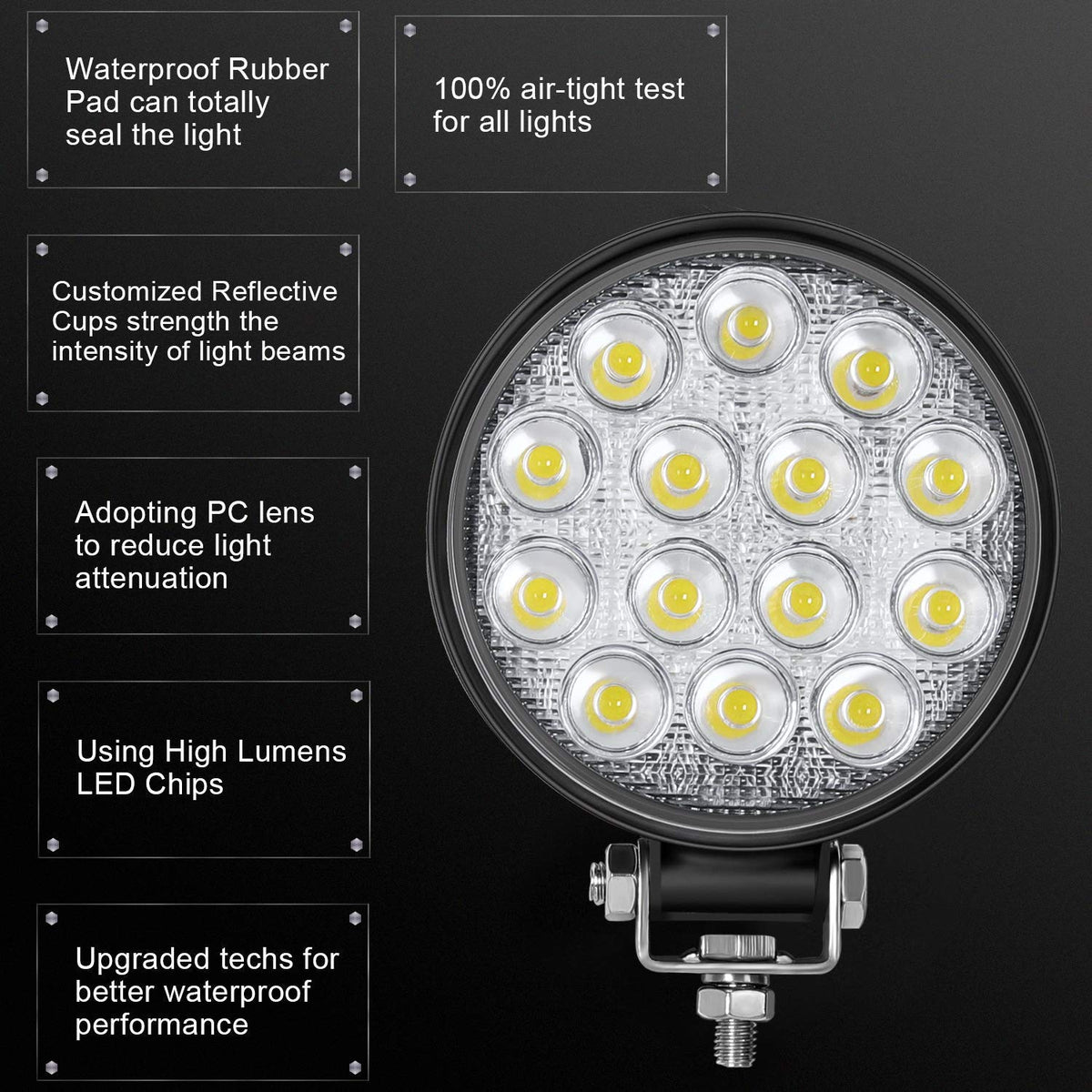 Waterproof Rubber Pad can totally seal the light

100% air-tight test for all lights

Customized Reflective Cups strength the intensity of light beams

Adopting PC lens to reduce light attenuation

Using High Lumens LED Chips

Upgraded techs for better waterproof performance