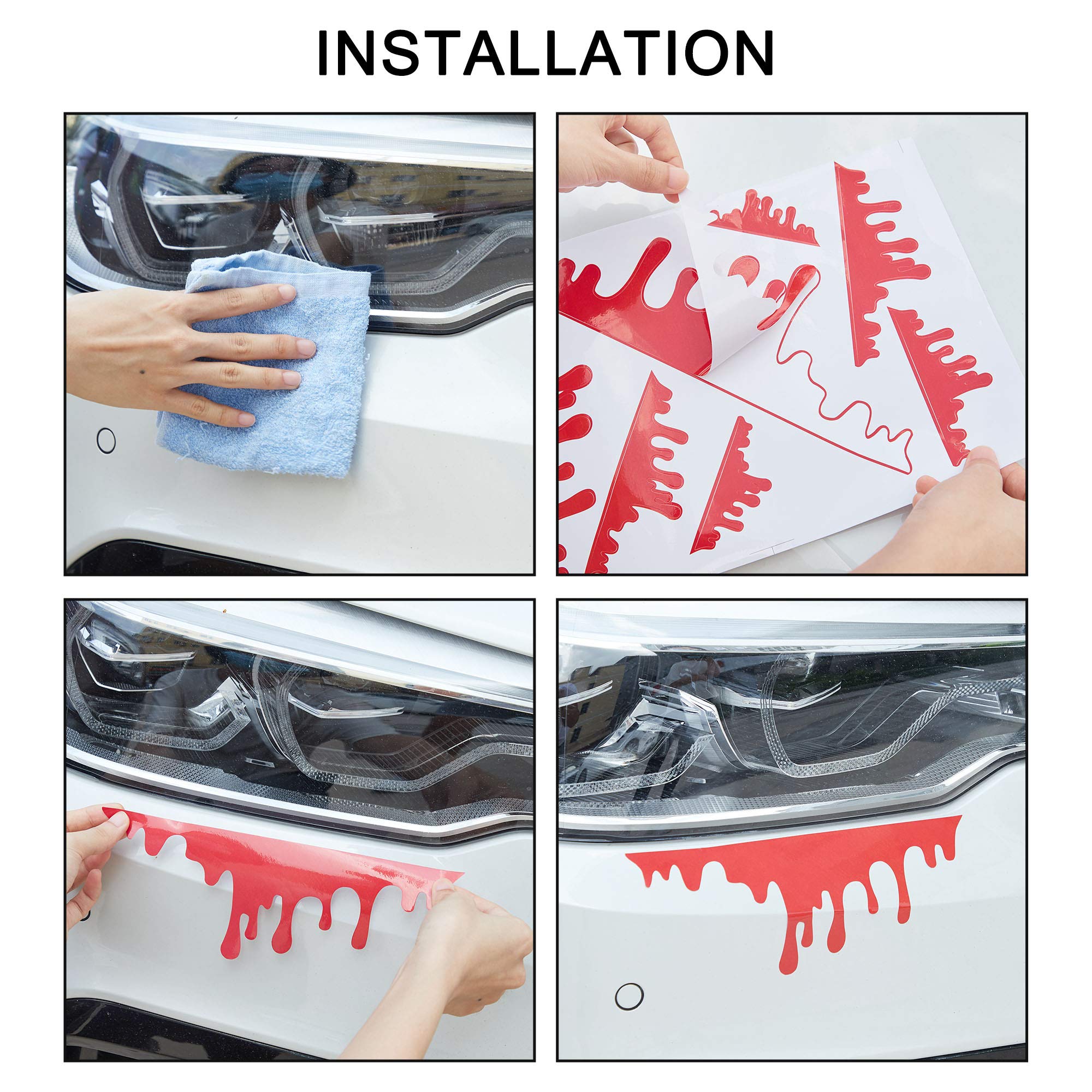 INSTALLATION